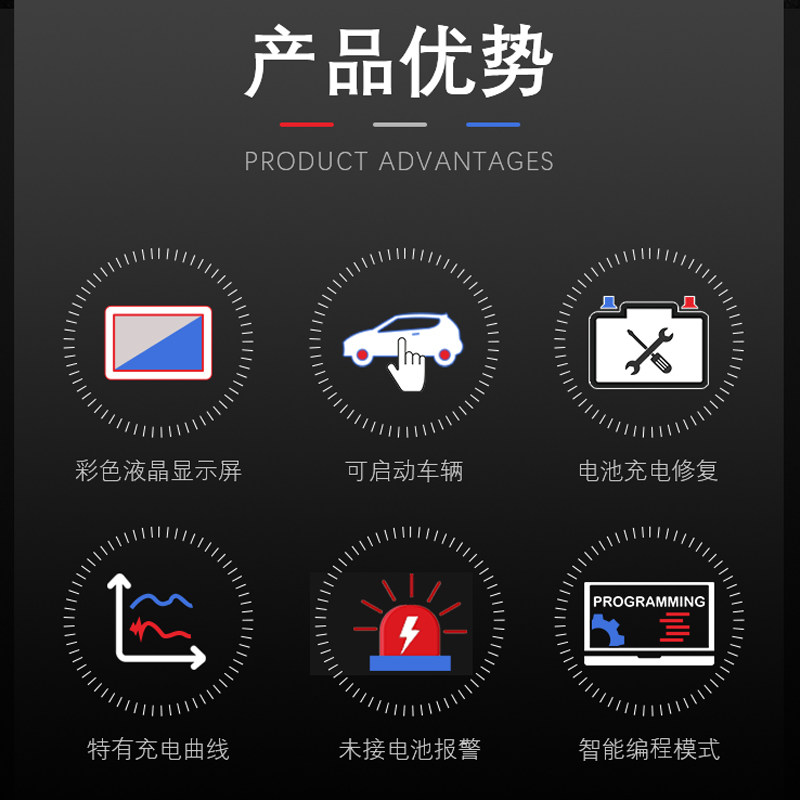 产品优势

PRODUCT ADVANTAGES

彩色液晶显示屏

可启动车辆

电池充电修复

特有充电曲线

未接电池报警

PROGRAMMING

智能编程模式