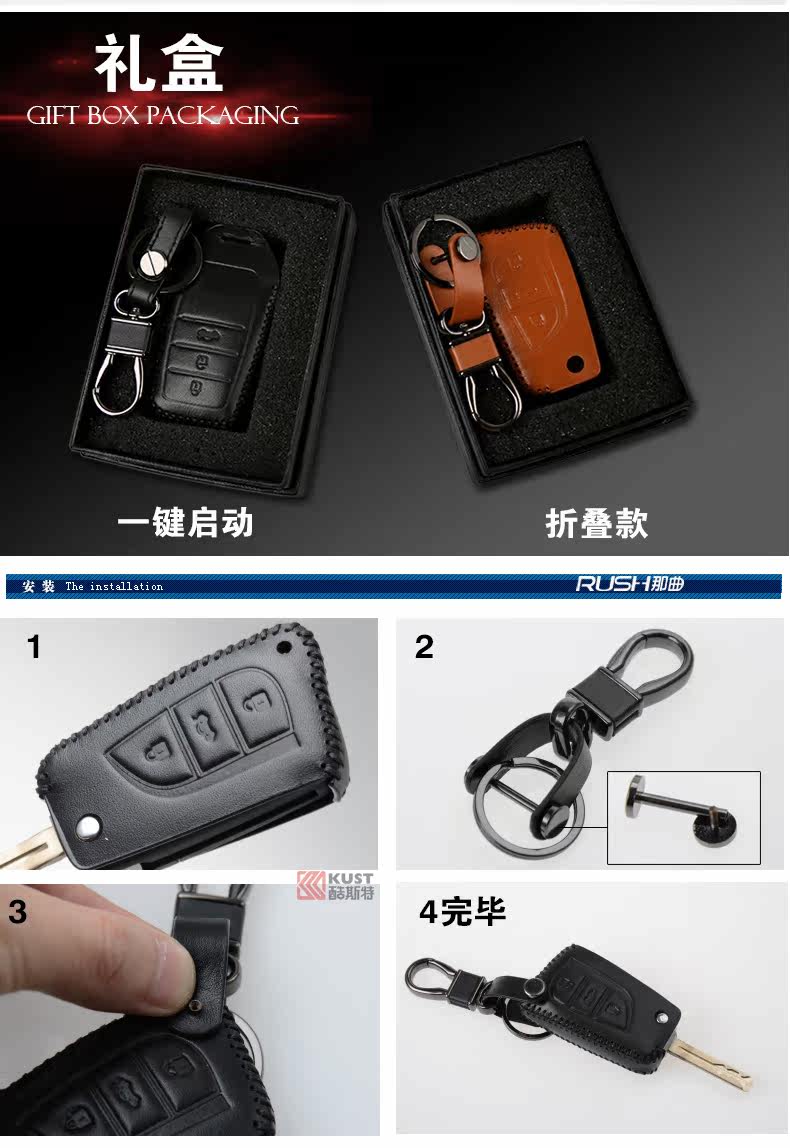 礼盒
GIFT BOX PACKAGING

一键启动

折叠款

安装 The installation

RUSH那曲

1

2

KUST
酷斯特

3

4完毕