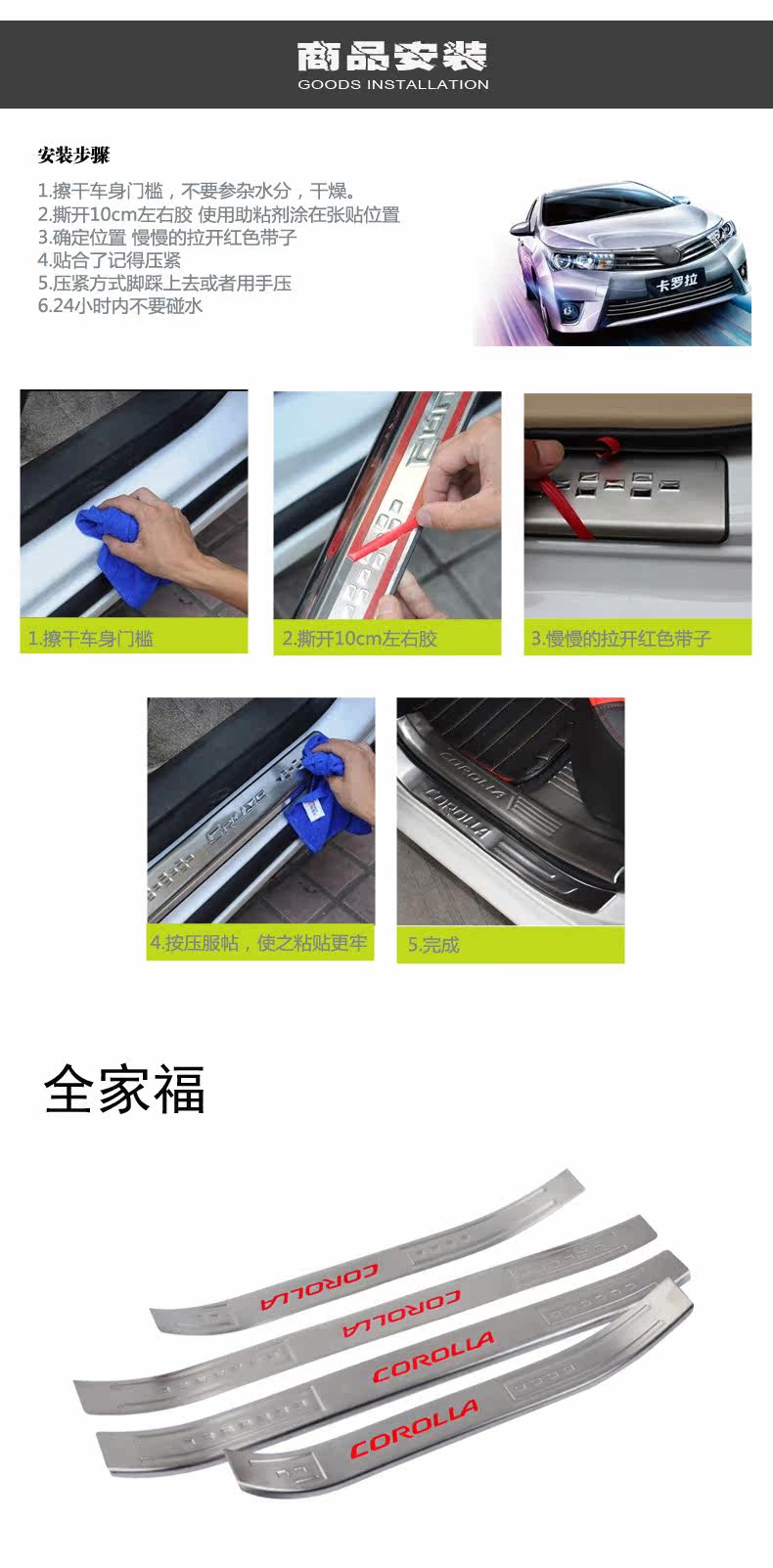 商品安装
GOODS INSTALLATION

安装步骤

1.擦干车身门槛，不要参杂水分，干燥。
2.撕开10cm左右胶 使用助粘剂涂在张贴位置
3.确定位置 慢慢的拉开红色带子
4.贴合了记得压紧
5.压紧方式脚踩上去或者用手压
6.24小时内不要碰水

卡罗拉

1.擦干车身门槛

2.撕开10cm左右胶

3.慢慢的拉开红色带子

CRUZE

4.按压服帖，使之粘贴更牢

COROLLA

COROLLA

5.完成

全家福

COROLLA

COROLLA

COROLLA

COROLLA