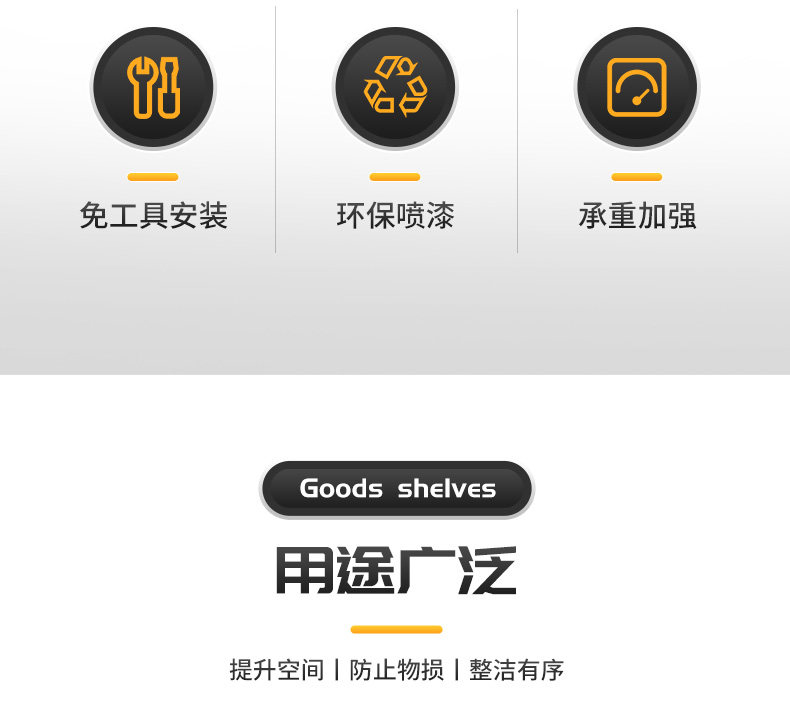 免工具安装

环保喷漆

承重加强

Goods shelves

用途广泛

提升空间 | 防止物损 | 整洁有序