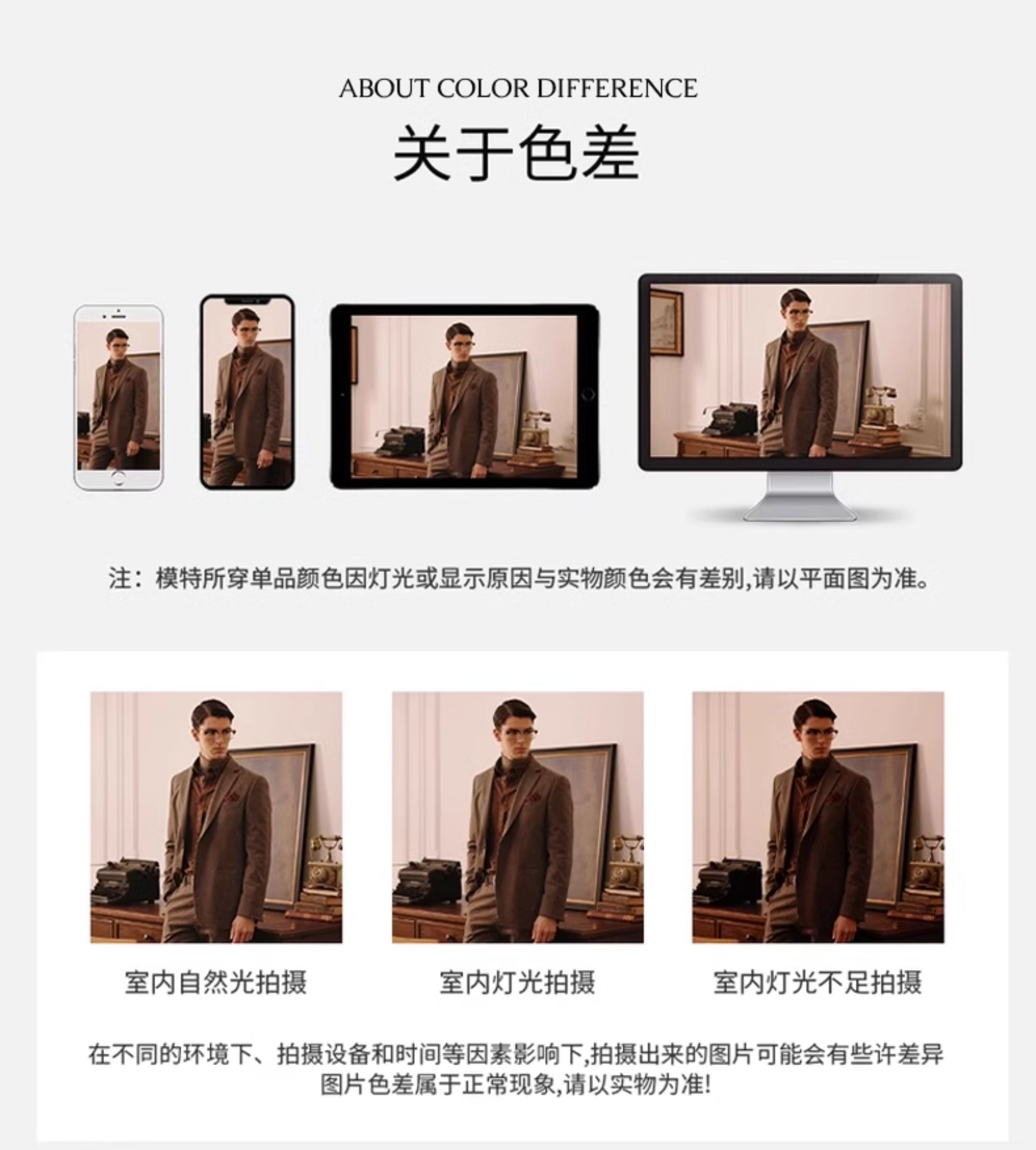 ABOUT COLOR DIFFERENCE

关于色差

注：模特所穿单品颜色因灯光或显示原因与实物颜色会有差别,请以平面图为准。

室内自然光拍摄

室内灯光拍摄

室内灯光不足拍摄

在不同的环境下、拍摄设备和时间等因素影响下,拍摄出来的图片可能会有些许差异
图片色差属于正常现象,请以实物为准!