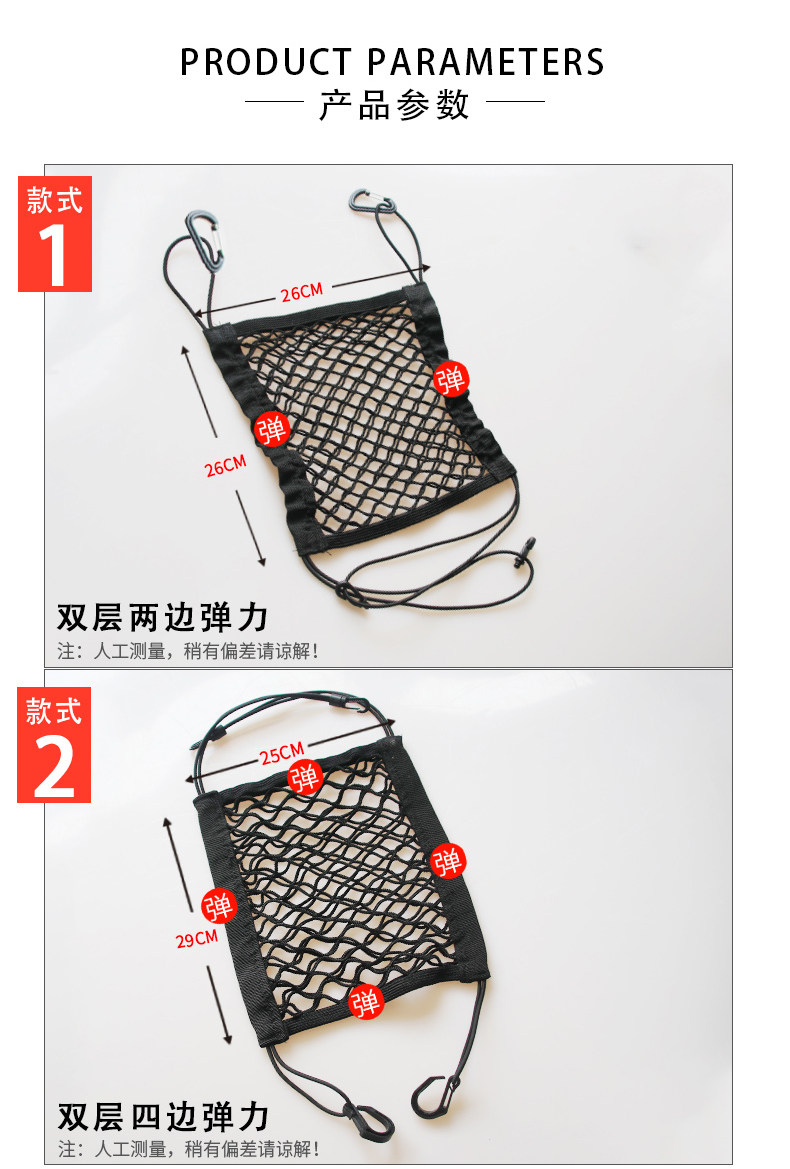 PRODUCT PARAMETERS

产品参数

款式
1

26CM

弹

弹

26CM

双层两边弹力

注：人工测量，稍有偏差请谅解！

款式
2

25CM

弹

弹

弹

29CM

弹

双层四边弹力

注：人工测量，稍有偏差请谅解！