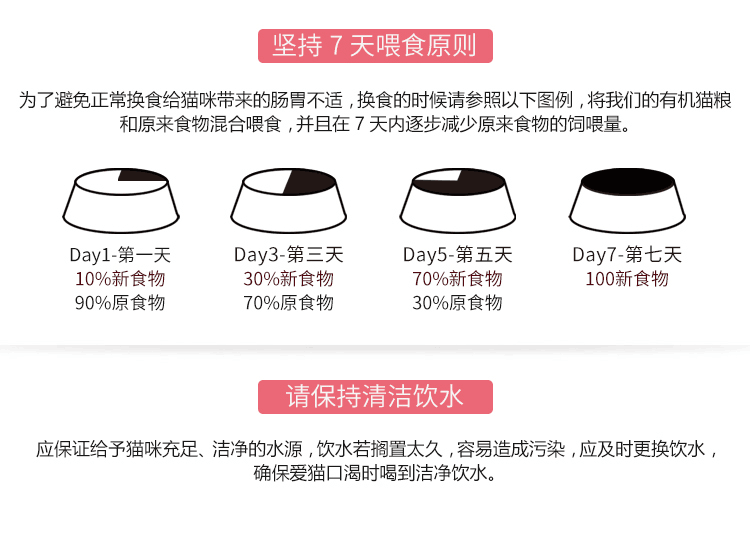 坚持 7 天喂食原则

为了避免正常换食给猫咪带来的肠胃不适，换食的时候请参照以下图例，将我们的有机猫粮和原来食物混合喂食，并且在 7 天内逐步减少原来食物的饲喂量。

Day1-第一天
10%新食物
90%原食物

Day3-第三天
30%新食物
70%原食物

Day5-第五天
70%新食物
30%原食物

Day7-第七天
100新食物

请保持清洁饮水

应保证给予猫咪充足、洁净的水源，饮水若搁置太久，容易造成污染，应及时更换饮水，确保爱猫口渴时喝到洁净饮水。