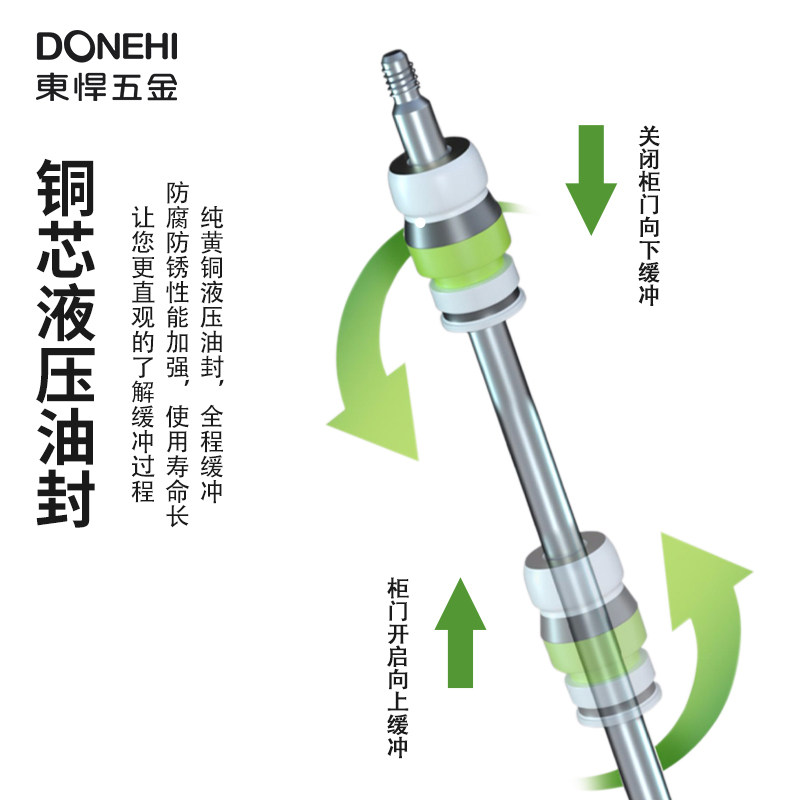 DONEHI
東悍五金

铜芯液压油封

纯黄铜液压油封，全程缓冲

防腐防锈性能加强，使用寿命长

让您更直观的了解缓冲过程

关闭柜门向下缓冲

柜门开启向上缓冲