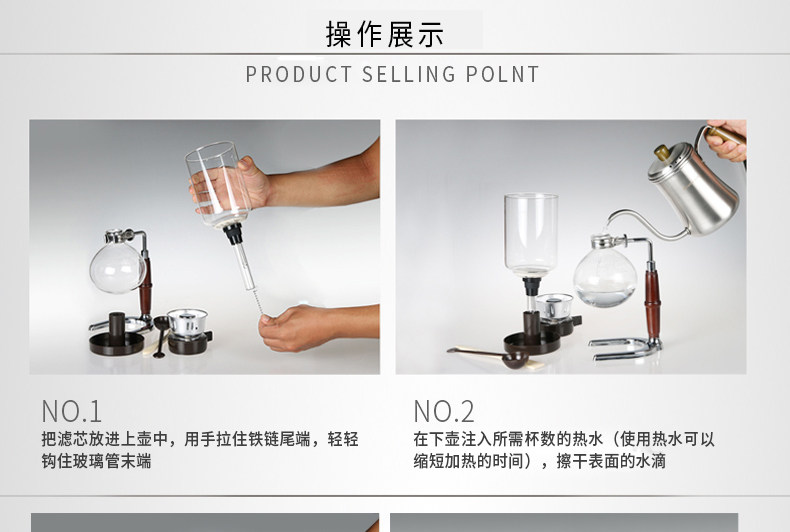 操作展示

PRODUCT SELLING POLNT

NO.1
把滤芯放进上壶中，用手拉住铁链尾端，轻轻钩住玻璃管末端

NO.2
在下壶注入所需杯数的热水（使用热水可以缩短加热的时间），擦干表面的水滴