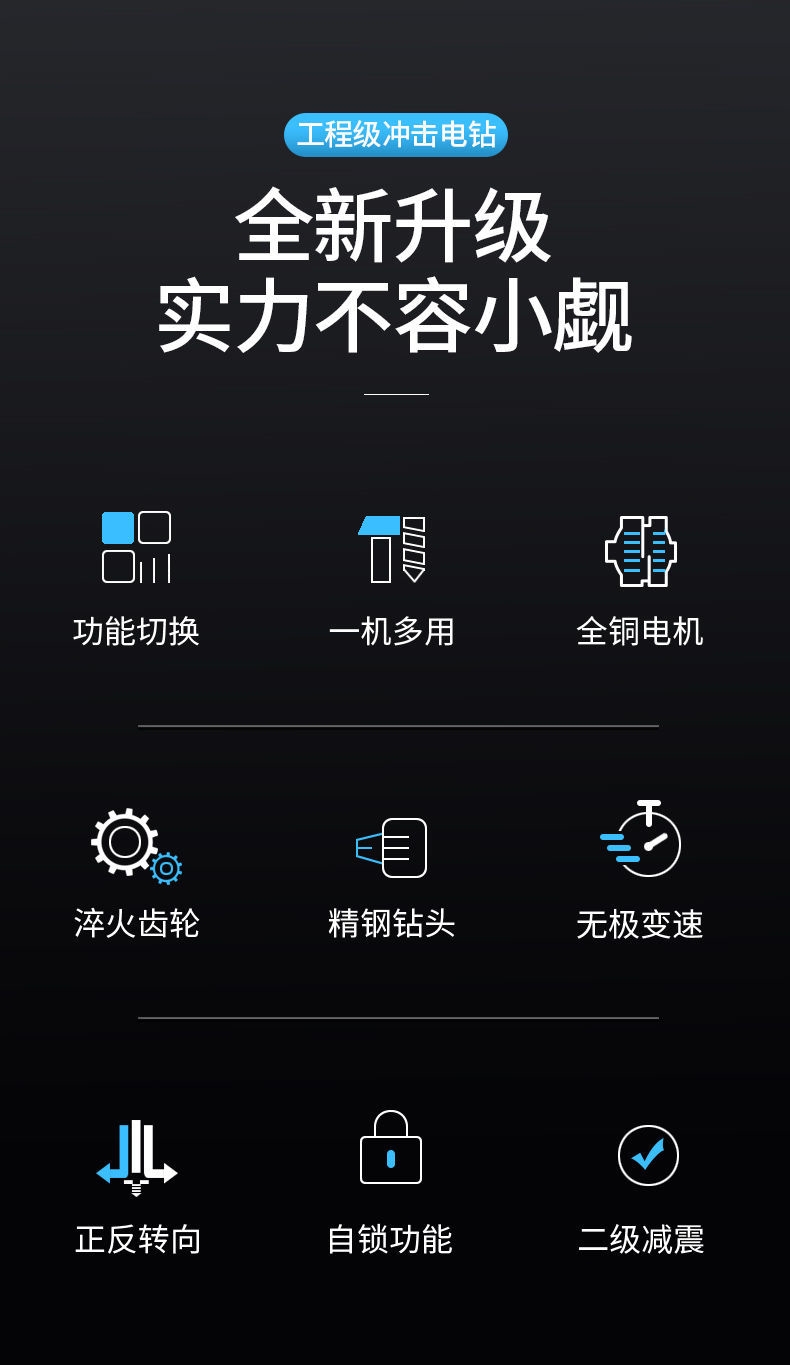 工程级冲击电钻

全新升级
实力不容小觑

功能切换

一机多用

全铜电机

淬火齿轮

精钢钻头

无极变速

正反转向

自锁功能

二级减震