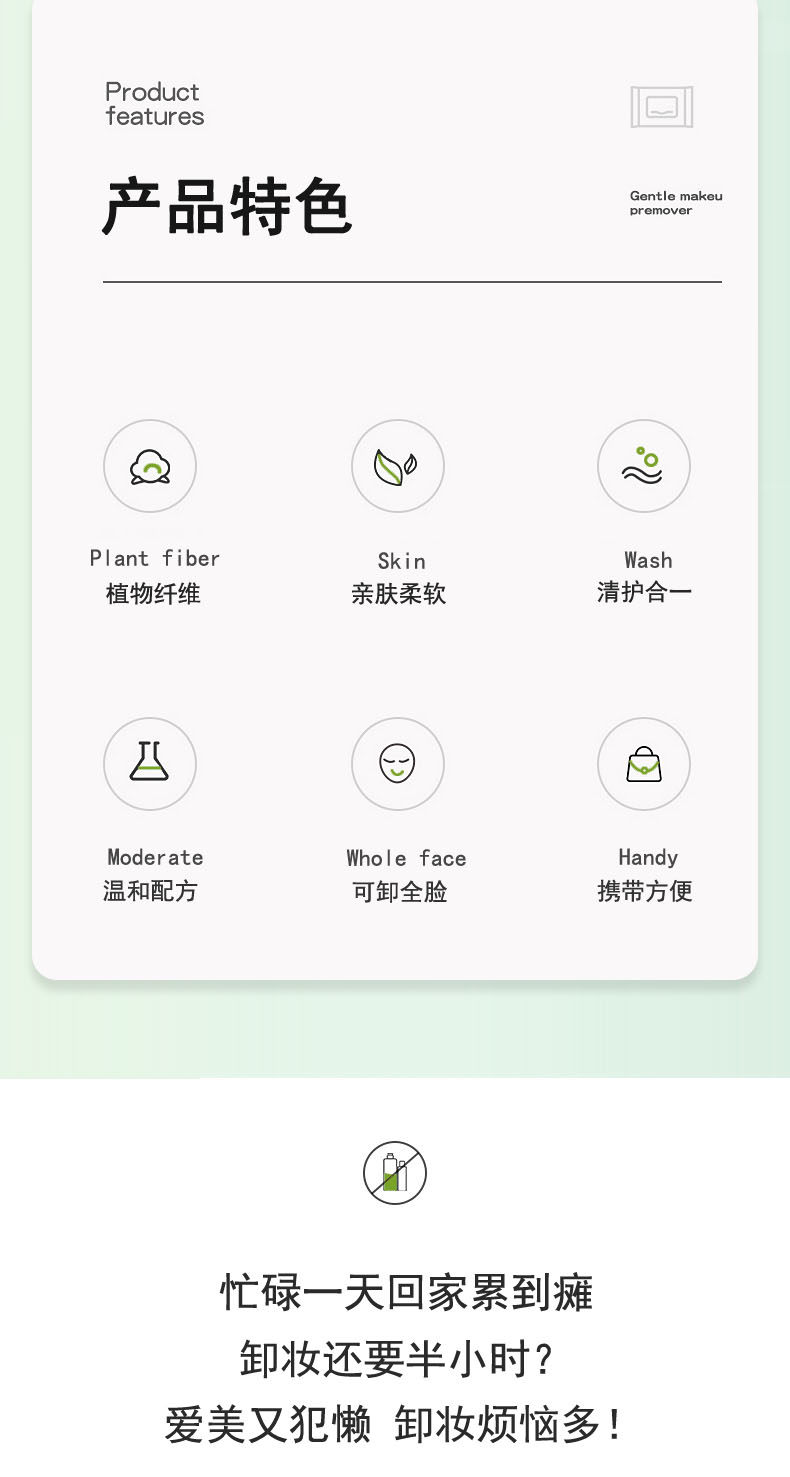 Product
features

产品特色

Gentle makeu
premover

Plant fiber
植物纤维

Skin
亲肤柔软

Wash
清护合一

Moderate
温和配方

Whole face
可卸全脸

Handy
携带方便

忙碌一天回家累到瘫
卸妆还要半小时?
爱美又犯懒 卸妆烦恼多!