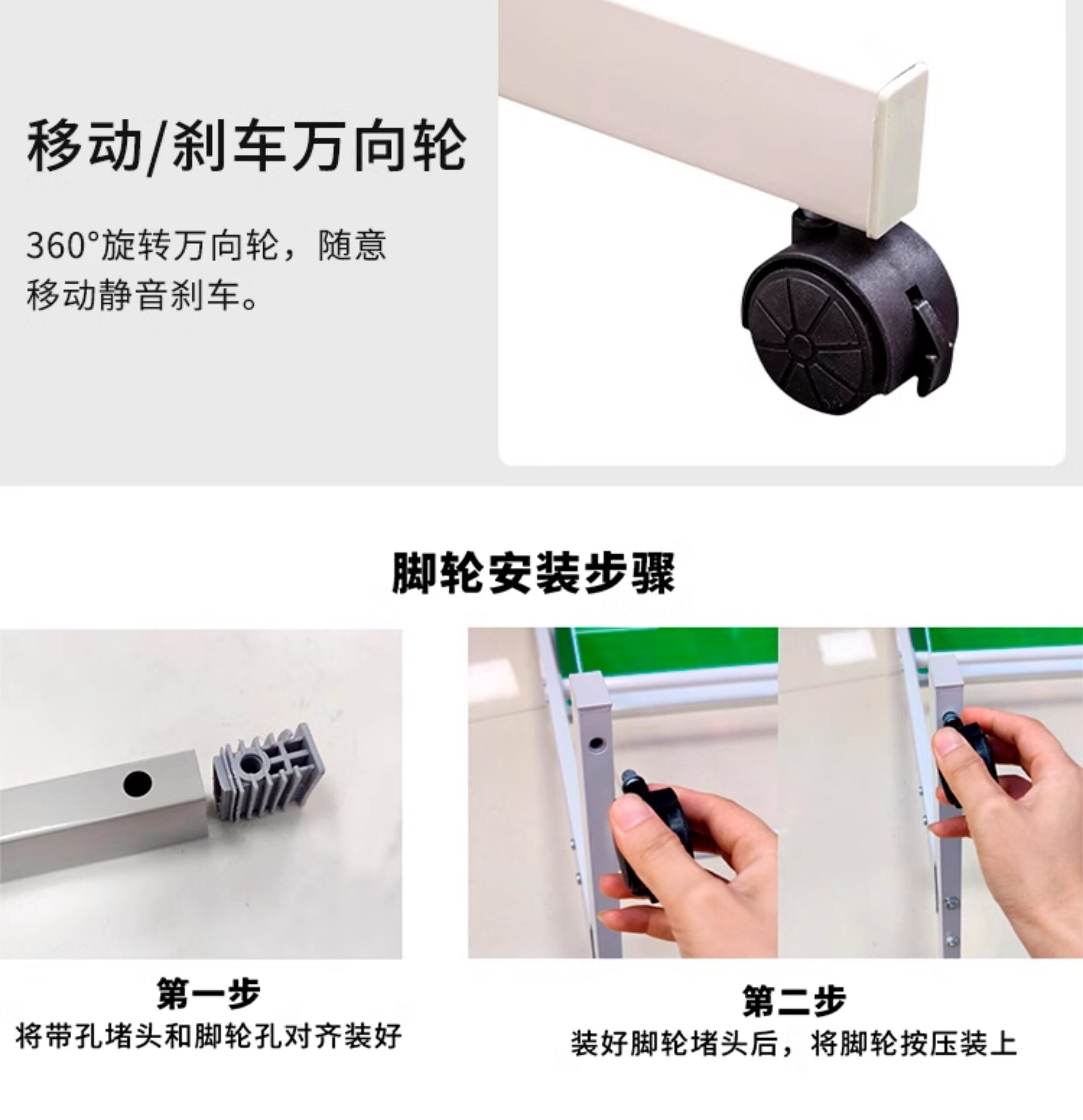 移动/刹车万向轮

360°旋转万向轮，随意移动静音刹车。

脚轮安装步骤

第一步
将带孔堵头和脚轮孔对齐装好

第二步
装好脚轮堵头后，将脚轮按压装上