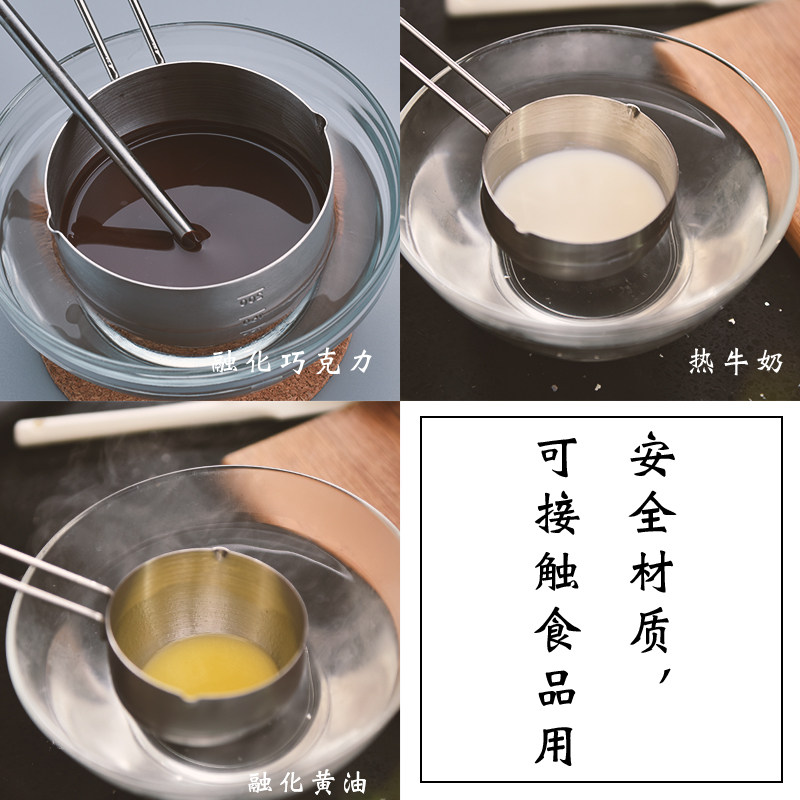 融化巧克力

热牛奶

融化黄油

安全材质，可接触食品用