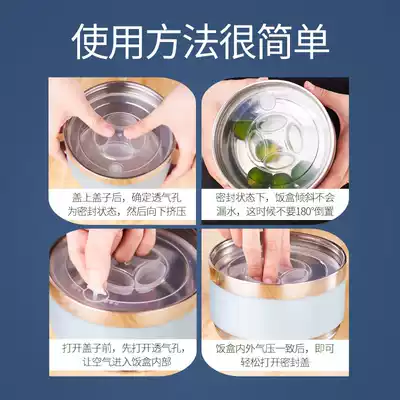 使用方法很简单

盖上盖子后，确定透气孔为密封状态，然后向下挤压

密封状态下，饭盒倾斜不会漏水，这时候不要180°倒置

打开盖子前，先打开透气孔，让空气进入饭盒内部

饭盒内外气压一致后，即可轻松打开密封盖