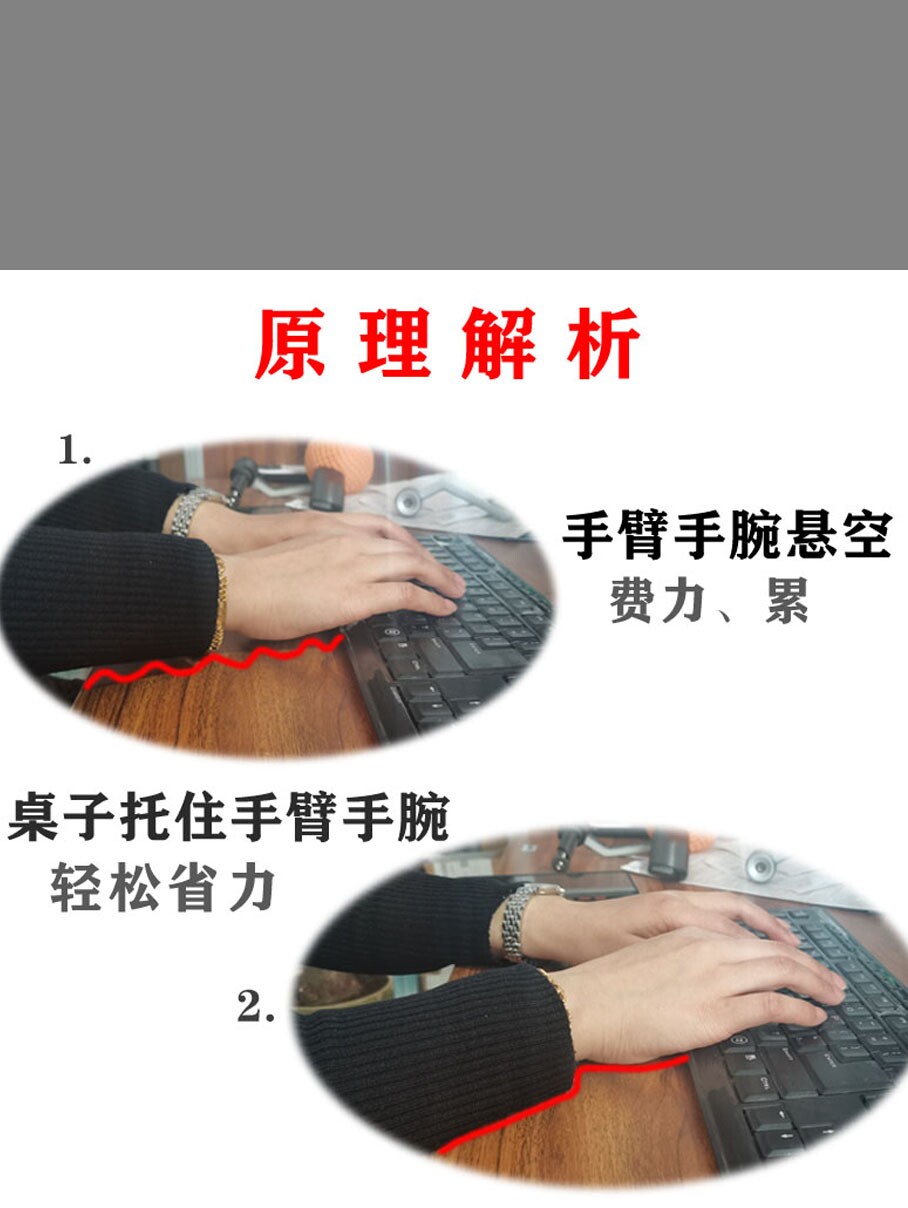 原理解析

1.

手臂手腕悬空
费力、累

桌子托住手臂手腕
轻松省力

2.