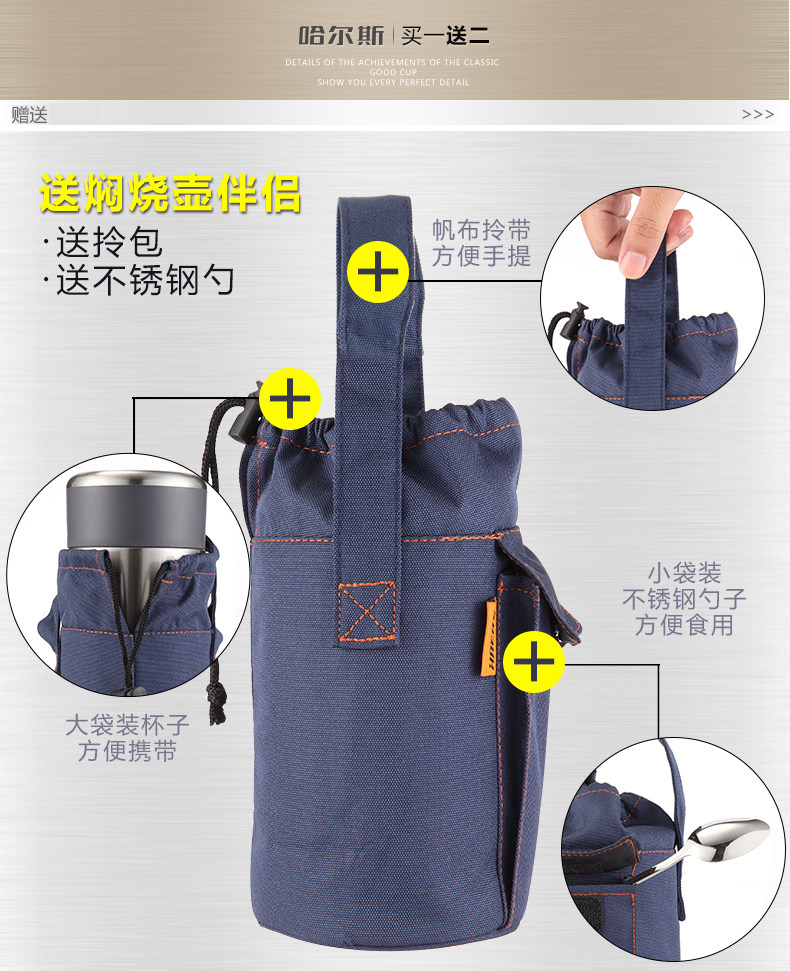 哈尔斯 | 买一送二

DETAILS OF THE ACHIEVEMENTS OF THE CLASSIC GOOD CUP SHOW YOU EVERY PERFECT DETAIL

赠送 >>>

送焖烧壶伴侣
·送拎包
·送不锈钢勺

帆布拎带
方便手提

小袋装
不锈钢勺子
方便食用

大袋装杯子
方便携带