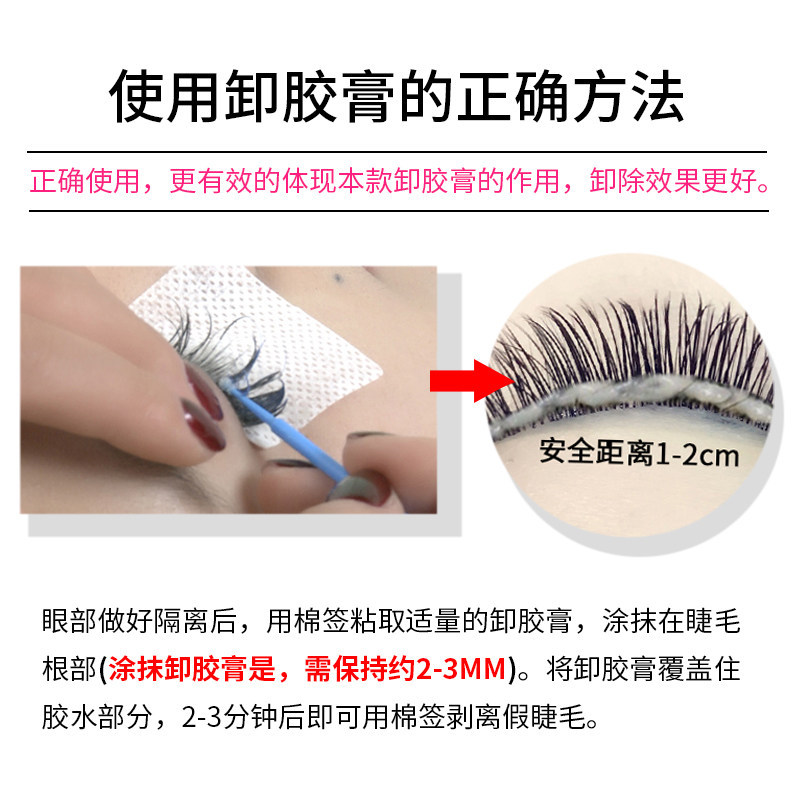 使用卸胶膏的正确方法

正确使用，更有效的体现本款卸胶膏的作用，卸除效果更好。

安全距离1-2cm

眼部做好隔离后，用棉签粘取适量的卸胶膏，涂抹在睫毛根部(涂抹卸胶膏是，需保持约2-3MM)。将卸胶膏覆盖住胶水部分，2-3分钟后即可用棉签剥离假睫毛。