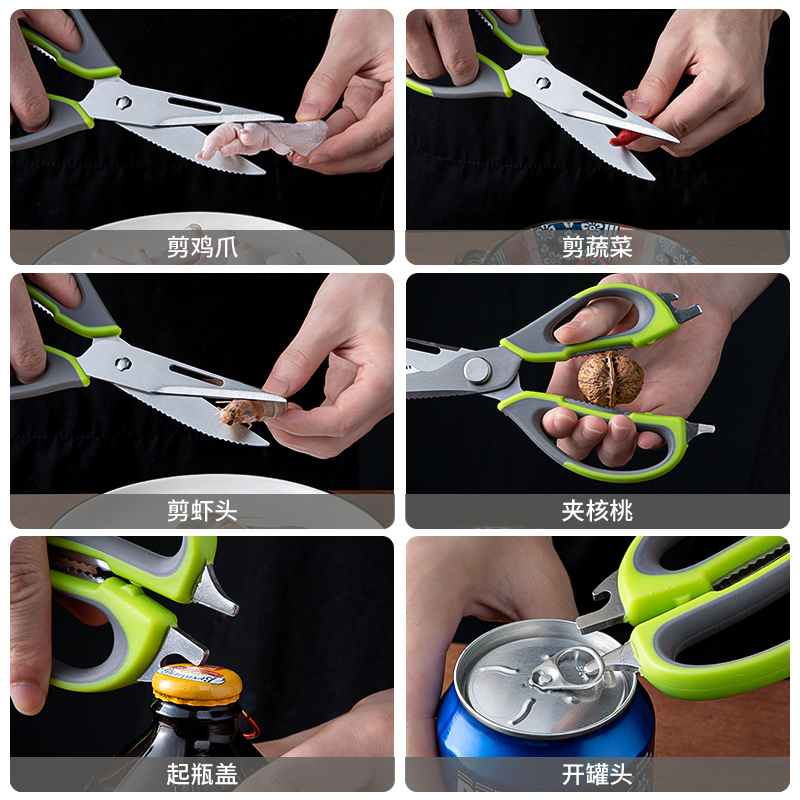 剪鸡爪

剪蔬菜

剪虾头

夹核桃

起瓶盖

开罐头