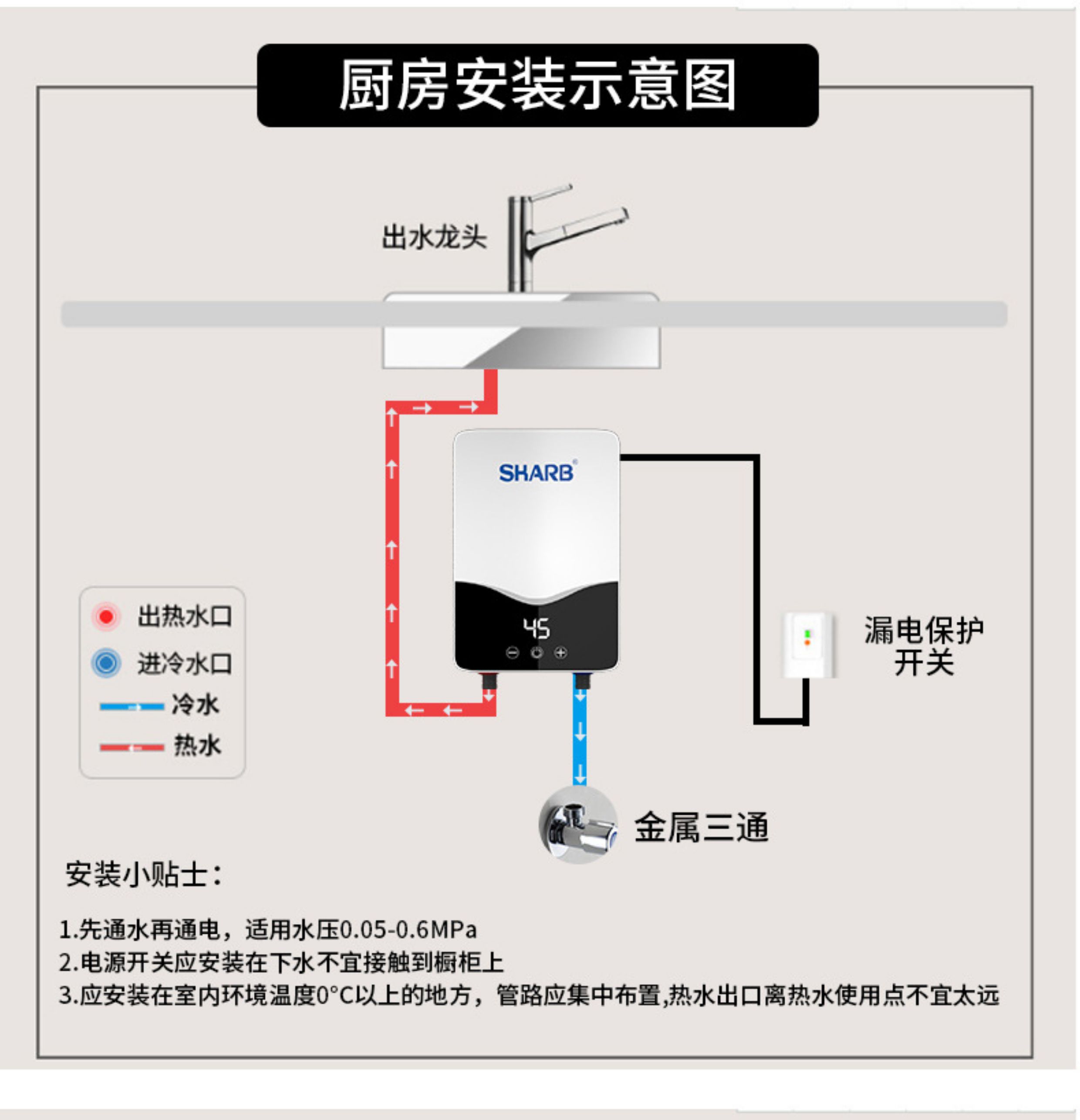 厨房安装示意图

出水龙头

SHARB®

45

出热水口
进冷水口
冷水
热水

漏电保护开关

金属三通

安装小贴士：

1.先通水再通电，适用水压0.05-0.6MPa
2.电源开关应安装在下水不宜接触到橱柜上
3.应安装在室内环境温度0°C以上的地方，管路应集中布置,热水出口离热水使用点不宜太远