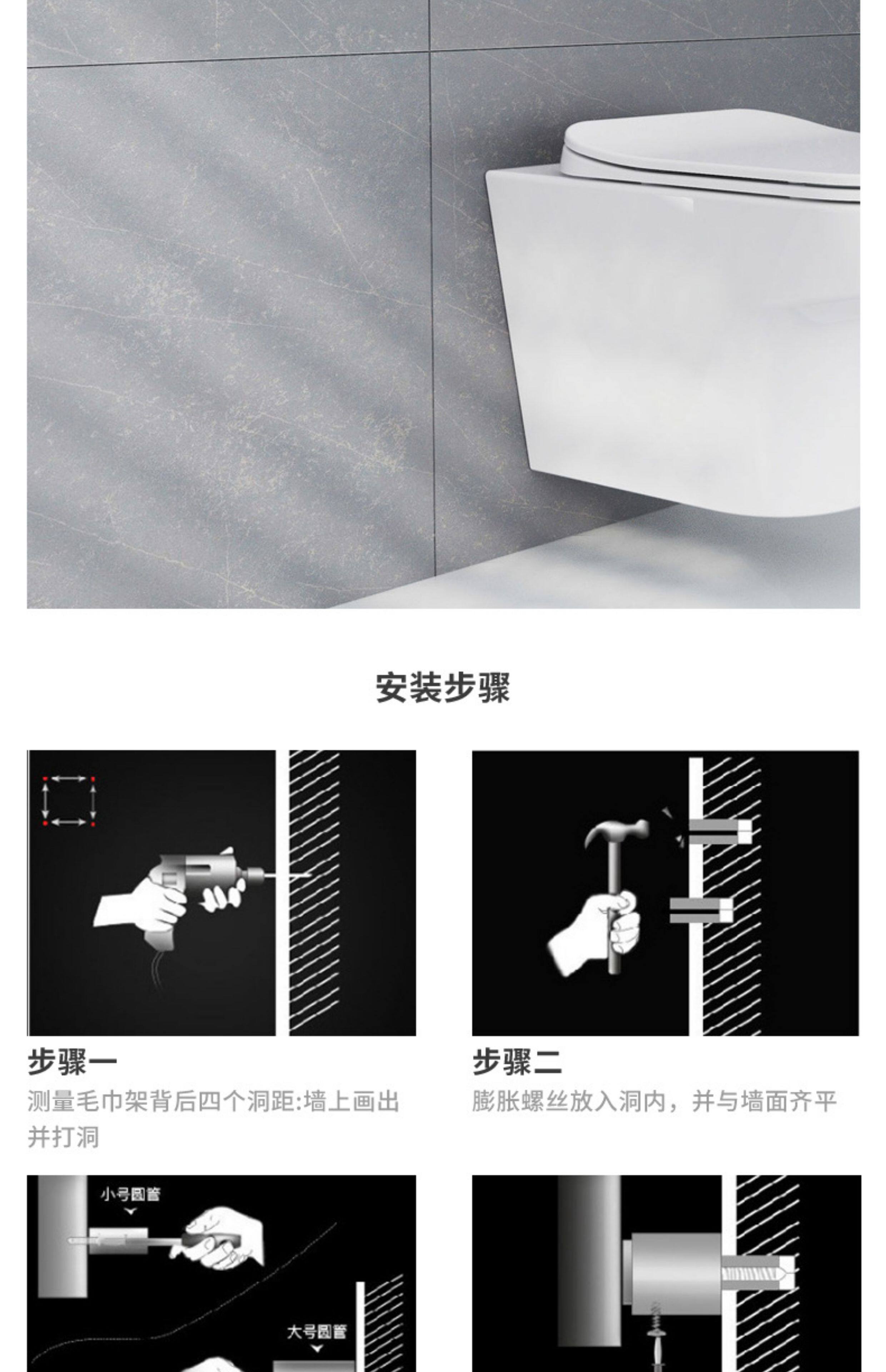 安装步骤

步骤一
测量毛巾架背后四个洞距:墙上画出并打洞

步骤二
膨胀螺丝放入洞内，并与墙面齐平

小号圆管

大号圆管