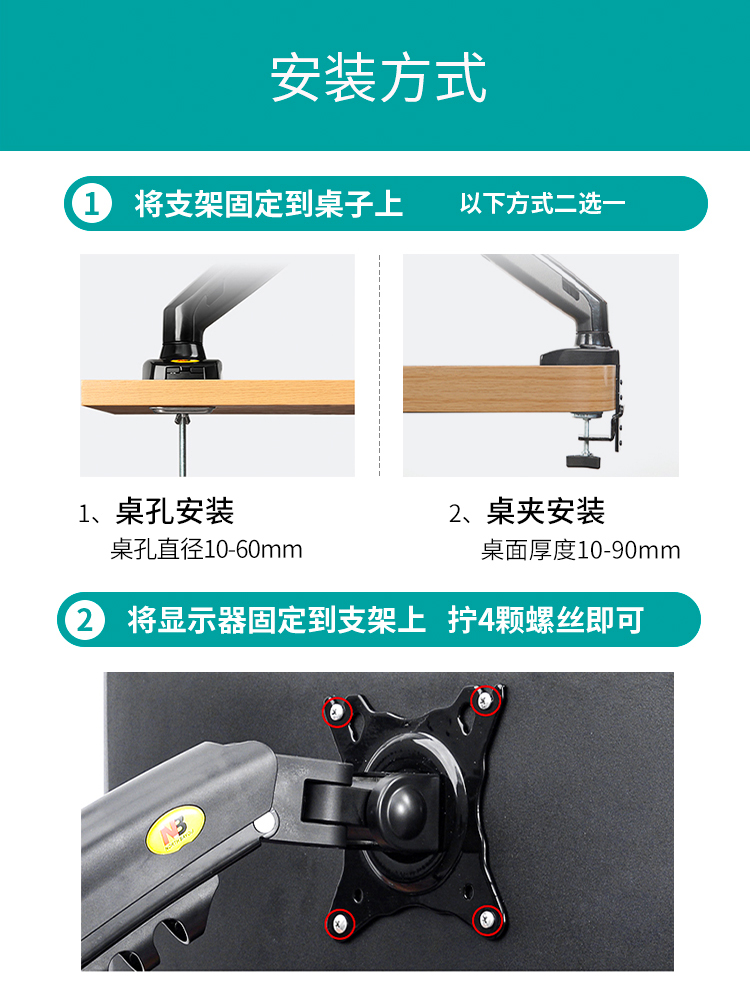 安装方式

1 将支架固定到桌子上 以下方式二选一

1、桌孔安装
桌孔直径10-60mm

2、桌夹安装
桌面厚度10-90mm

2 将显示器固定到支架上 拧4颗螺丝即可

NB