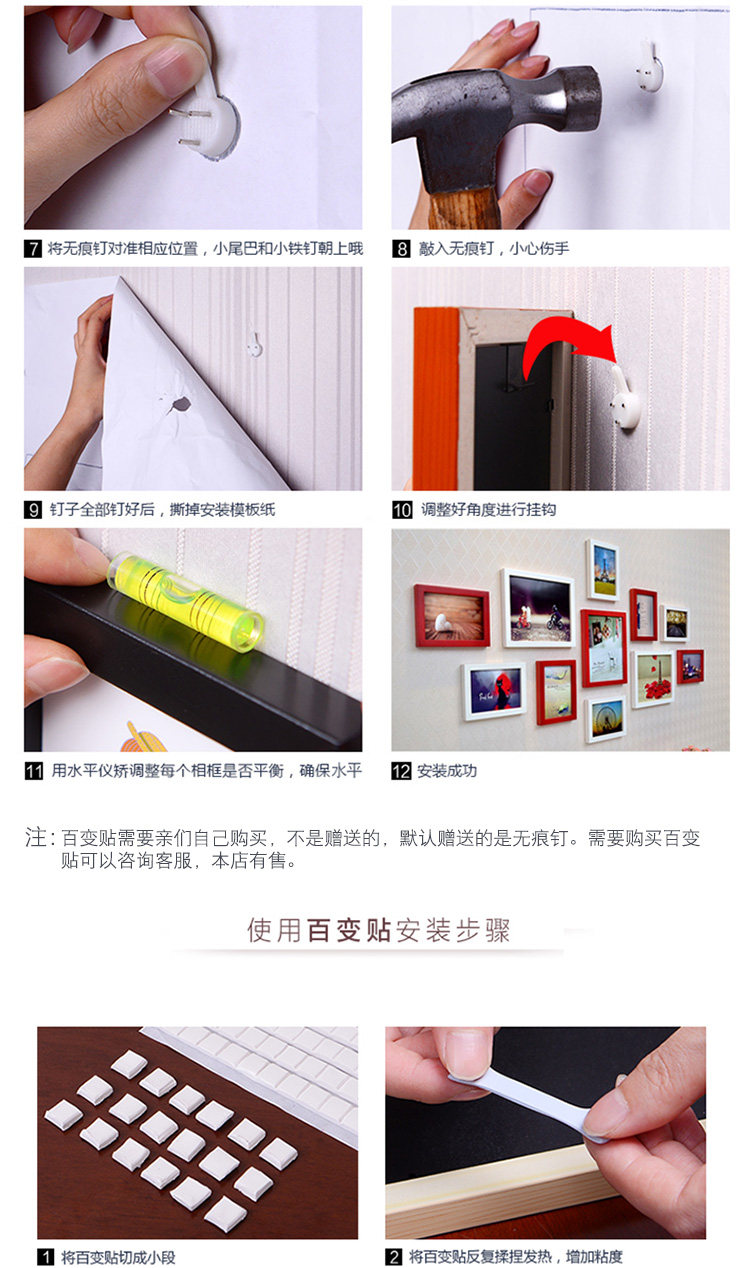 7 将无痕钉对准相应位置，小尾巴和小铁钉朝上哦

8 敲入无痕钉，小心伤手

9 钉子全部钉好后，撕掉安装模板纸

10 调整好角度进行挂钩

11 用水平仪矫调整每个相框是否平衡，确保水平

12 安装成功

注：百变贴需要亲们自己购买，不是赠送的，默认赠送的是无痕钉。需要购买百变贴可以咨询客服，本店有售。

使用百变贴安装步骤

1 将百变贴切成小段

2 将百变贴反复揉捏发热，增加粘度