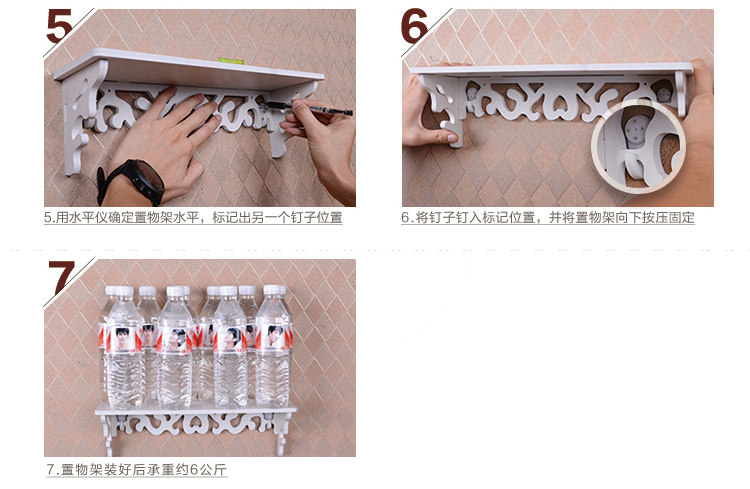 5

5.用水平仪确定置物架水平，标记出另一个钉子位置

6

6.将钉子钉入标记位置，并将置物架向下按压固定

7

7.置物架装好后承重约6公斤