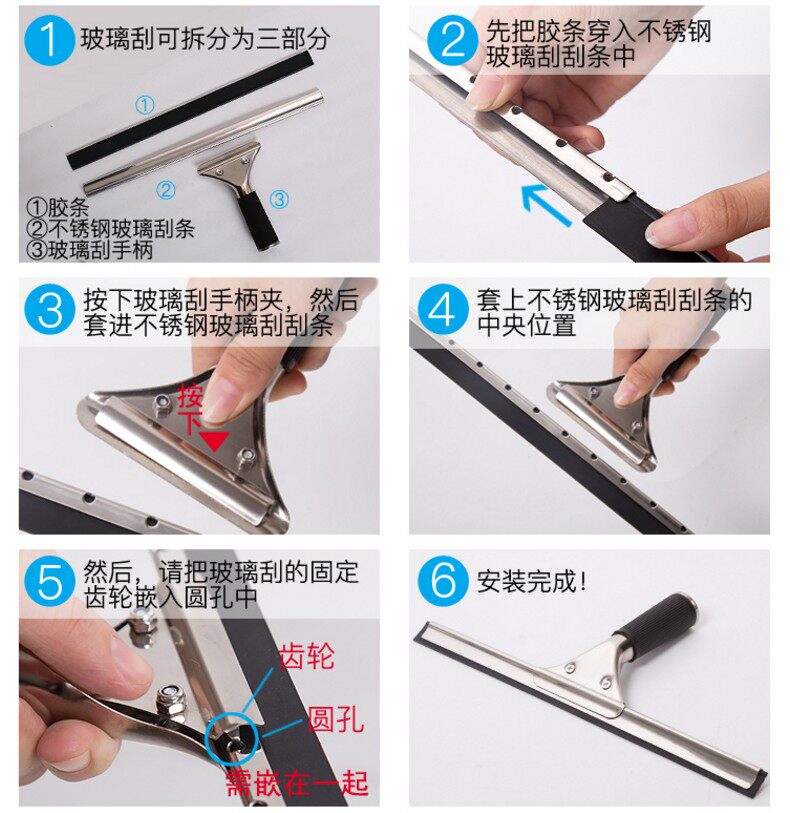 1 玻璃刮可拆分为三部分

①

②

③

①胶条
②不锈钢玻璃刮条
③玻璃刮手柄

2 先把胶条穿入不锈钢玻璃刮刮条中

3 按下玻璃刮手柄夹，然后套进不锈钢玻璃刮刮条

按下

4 套上不锈钢玻璃刮刮条的中央位置

5 然后，请把玻璃刮的固定齿轮嵌入圆孔中

齿轮

圆孔

需嵌在一起

6 安装完成！