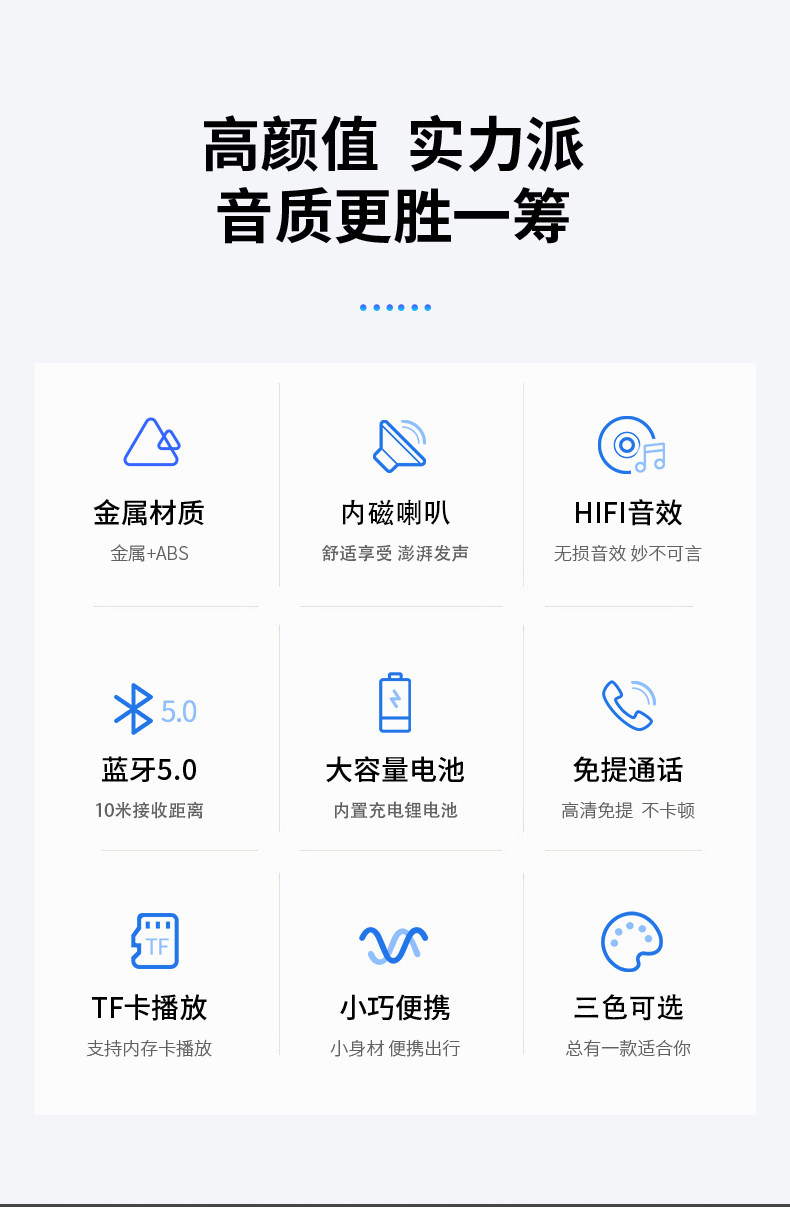 高颜值 实力派
音质更胜一筹

金属材质
金属+ABS

内磁喇叭
舒适享受 澎湃发声

HIFI音效
无损音效 妙不可言

5.0
蓝牙5.0
10米接收距离

大容量电池
内置充电锂电池

免提通话
高清免提 不卡顿

TF
TF卡播放
支持内存卡播放

小巧便携
小身材 便携出行

三色可选
总有一款适合你