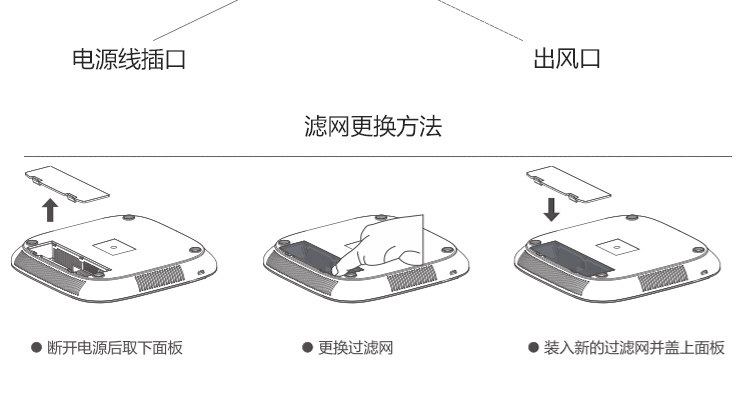 电源线插口

出风口

滤网更换方法

● 断开电源后取下面板

● 更换过滤网

● 装入新的过滤网并盖上面板