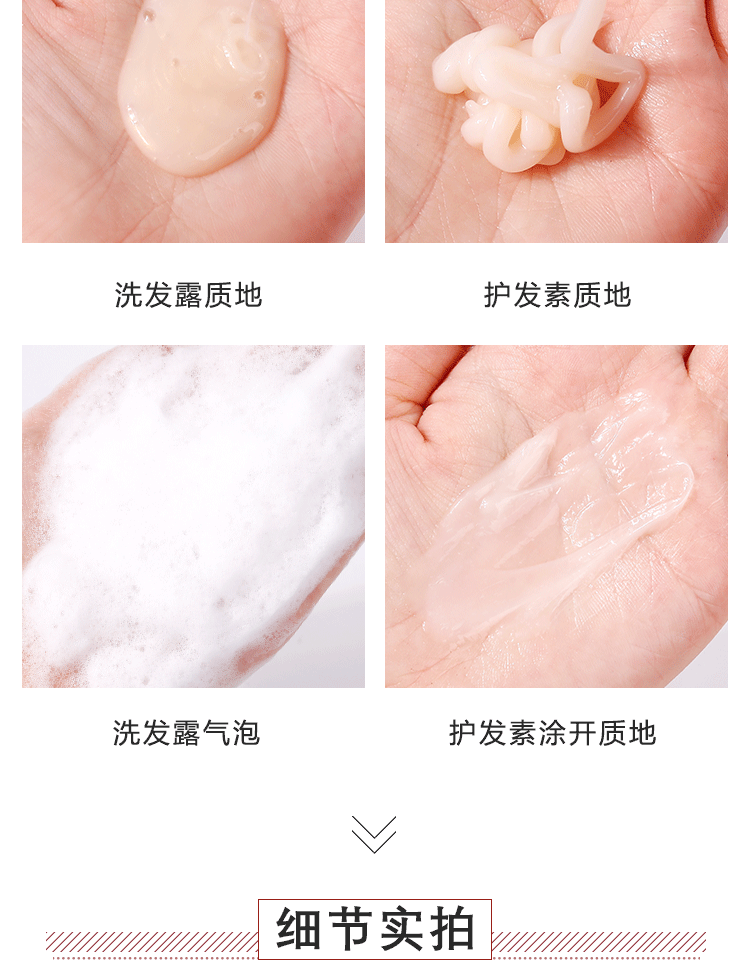 洗发露质地

护发素质地

洗发露气泡

护发素涂开质地

细节实拍