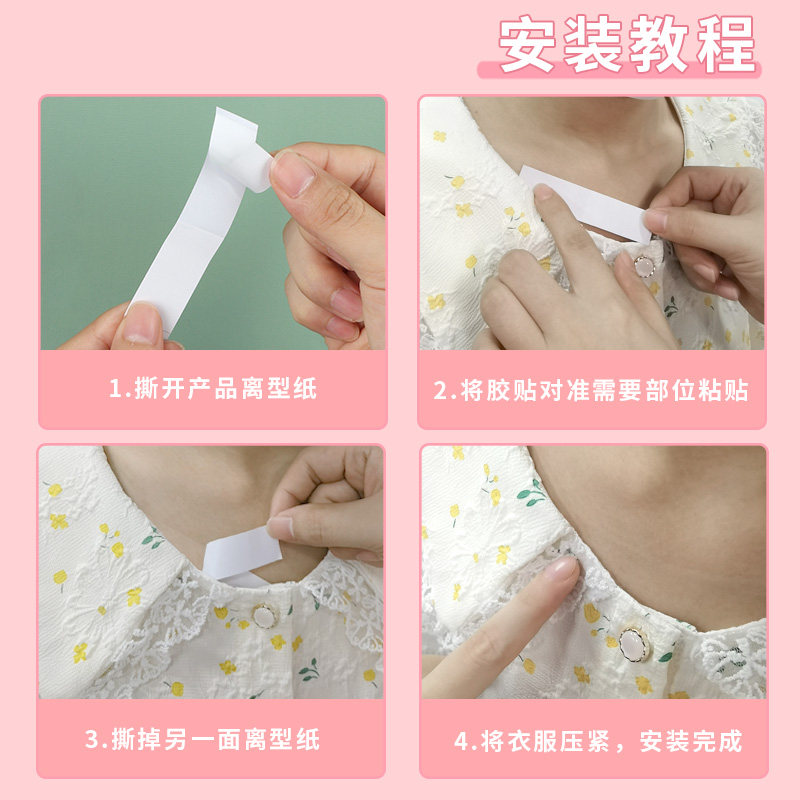 安装教程

1.撕开产品离型纸

2.将胶贴对准需要部位粘贴

3.撕掉另一面离型纸

4.将衣服压紧，安装完成