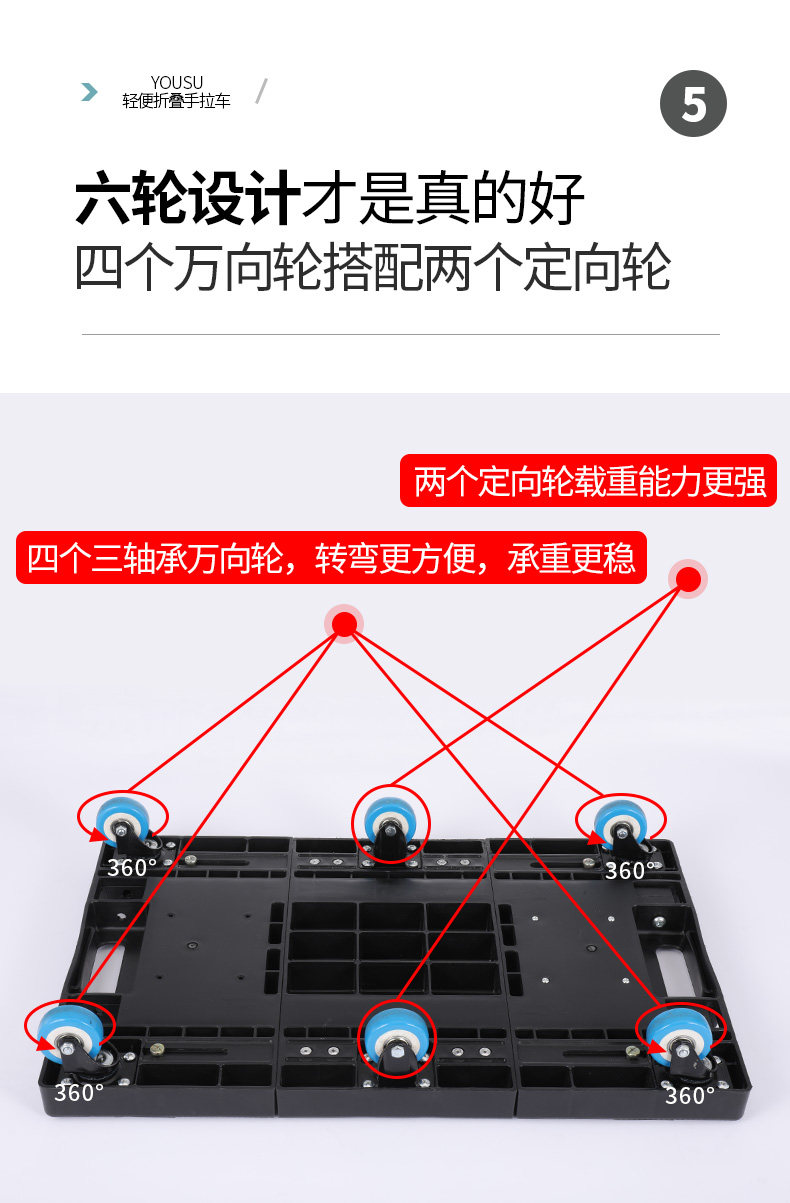 YOUSU
轻便折叠手拉车

5

六轮设计才是真的好
四个万向轮搭配两个定向轮

两个定向轮载重能力更强

四个三轴承万向轮，转弯更方便，承重更稳

360°

360°

360°

360°