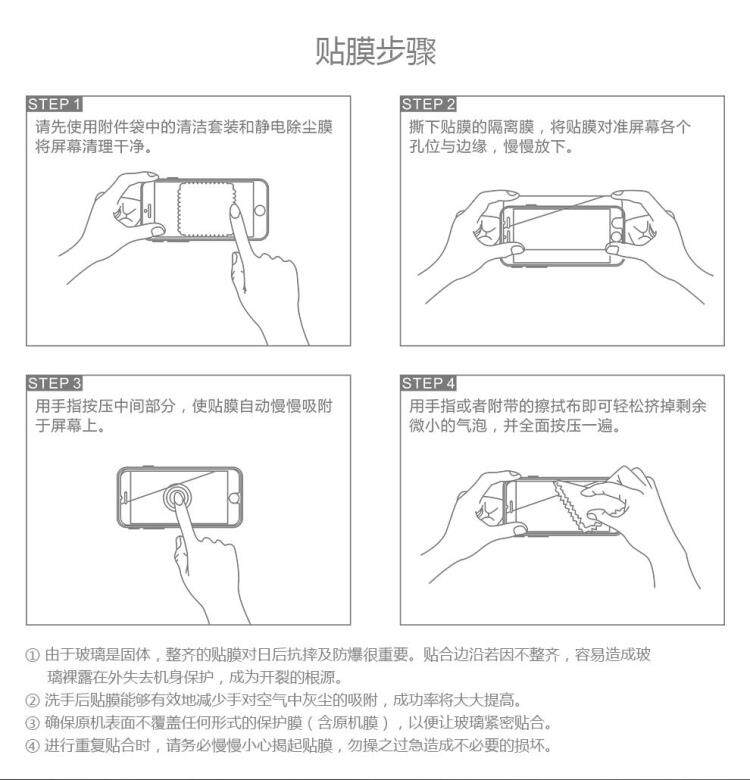 贴膜步骤

STEP 1
请先使用附件袋中的清洁套装和静电除尘膜将屏幕清理干净。

STEP 2
撕下贴膜的隔离膜，将贴膜对准屏幕各个孔位与边缘，慢慢放下。

STEP 3
用手指按压中间部分，使贴膜自动慢慢吸附于屏幕上。

STEP 4
用手指或者附带的擦拭布即可轻松挤掉剩余微小的气泡，并全面按压一遍。

① 由于玻璃是固体，整齐的贴膜对日后抗摔及防爆很重要。贴合边沿若因不整齐，容易造成玻璃裸露在外失去机身保护，成为开裂的根源。
② 洗手后贴膜能够有效地减少手对空气中灰尘的吸附，成功率将大大提高。
③ 确保原机表面不覆盖任何形式的保护膜（含原机膜），以便让玻璃紧密贴合。
④ 进行重复贴合时，请务必慢慢小心揭起贴膜，勿操之过急造成不必要的损坏。