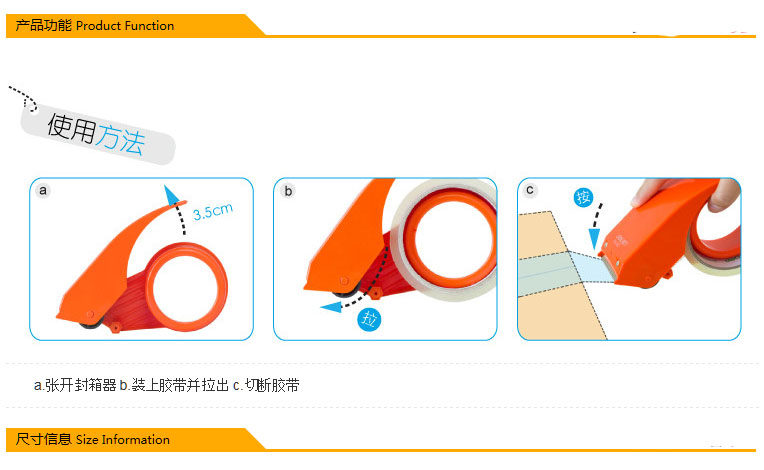 产品功能 Product Function

使用方法

a

3.5cm

b

拉

c

按

a.张开封箱器 b.装上胶带并拉出 c.切断胶带

尺寸信息 Size Information