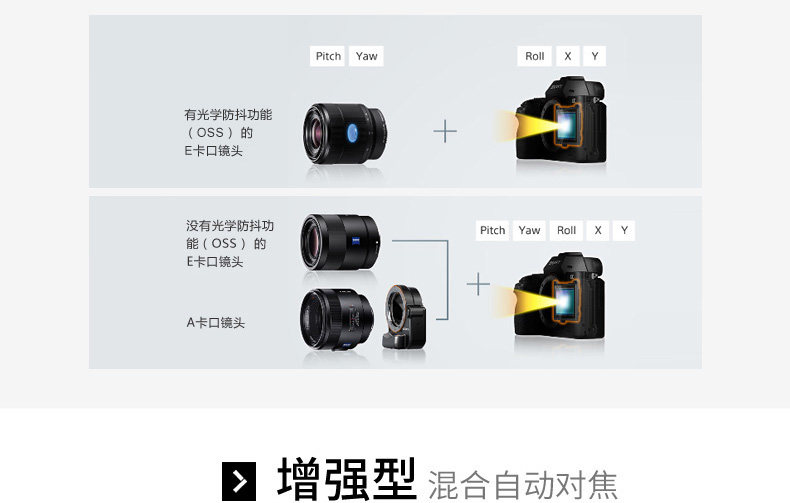 Pitch Yaw

Roll X Y

有光学防抖功能（OSS）的E卡口镜头

+

没有光学防抖功能（OSS）的E卡口镜头

A卡口镜头

Pitch Yaw Roll X Y

+

增强型 混合自动对焦