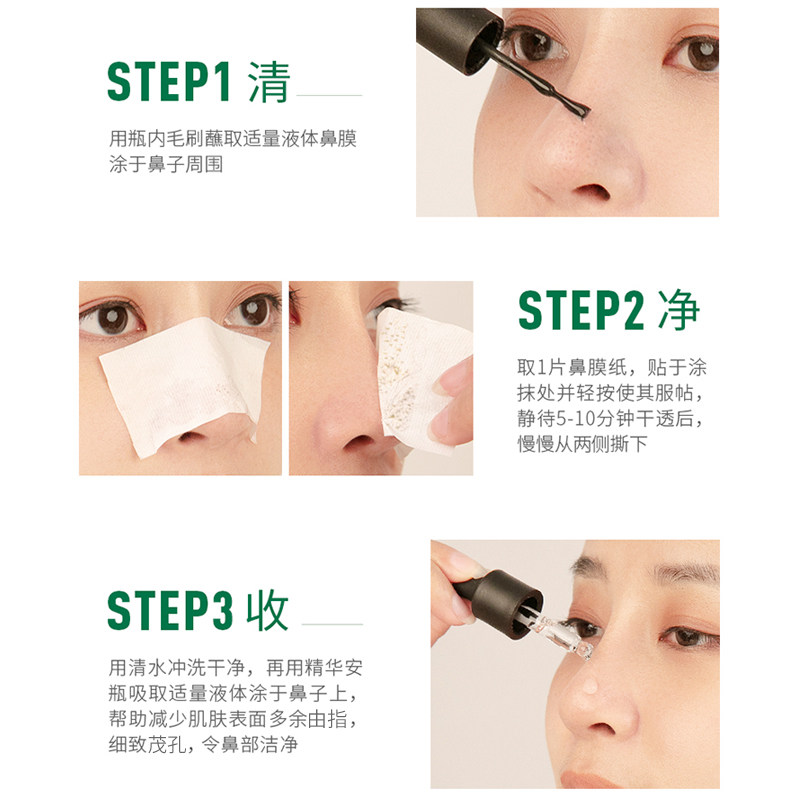 STEP1 清

用瓶内毛刷蘸取适量液体鼻膜涂于鼻子周围

STEP2 净

取1片鼻膜纸，贴于涂抹处并轻按使其服帖，静待5-10分钟干透后，慢慢从两侧撕下

STEP3 收

用清水冲洗干净，再用精华安瓶吸取适量液体涂于鼻子上，帮助减少肌肤表面多余由指，细致茂孔，令鼻部洁净