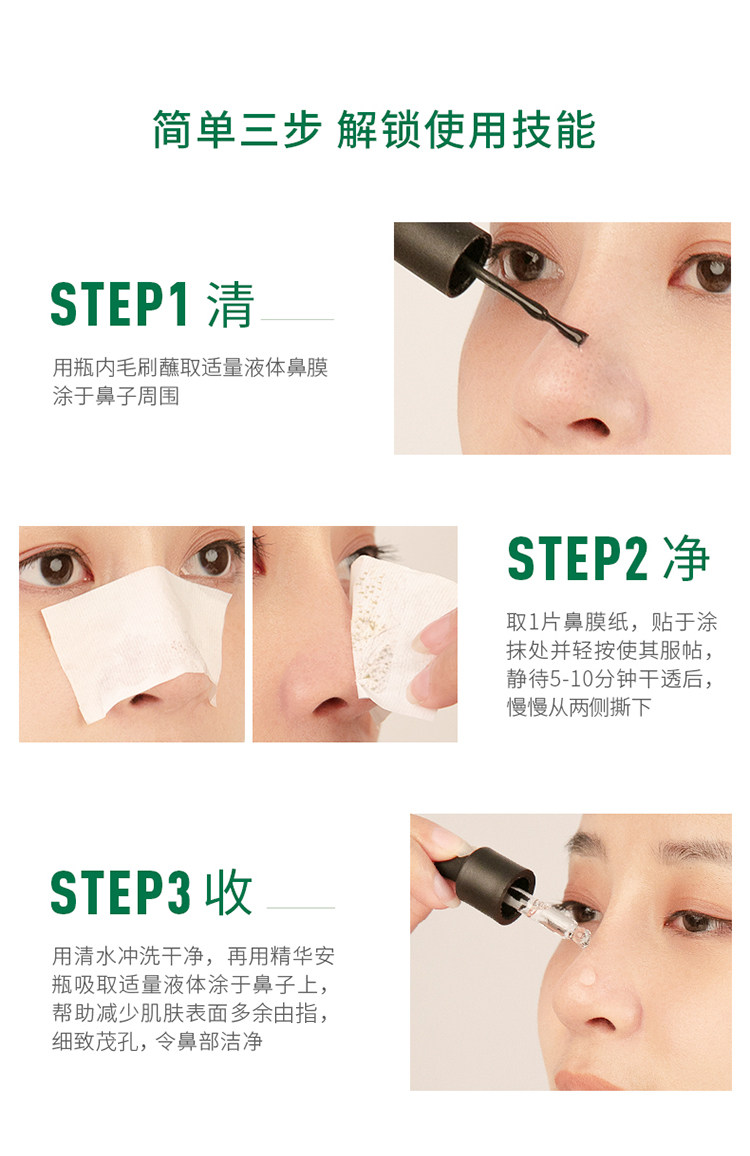 简单三步 解锁使用技能

STEP1 清

用瓶内毛刷蘸取适量液体鼻膜涂于鼻子周围

STEP2 净

取1片鼻膜纸，贴于涂抹处并轻按使其服帖，静待5-10分钟干透后，慢慢从两侧撕下

STEP3 收

用清水冲洗干净，再用精华安瓶吸取适量液体涂于鼻子上，帮助减少肌肤表面多余由指，细致茂孔，令鼻部洁净