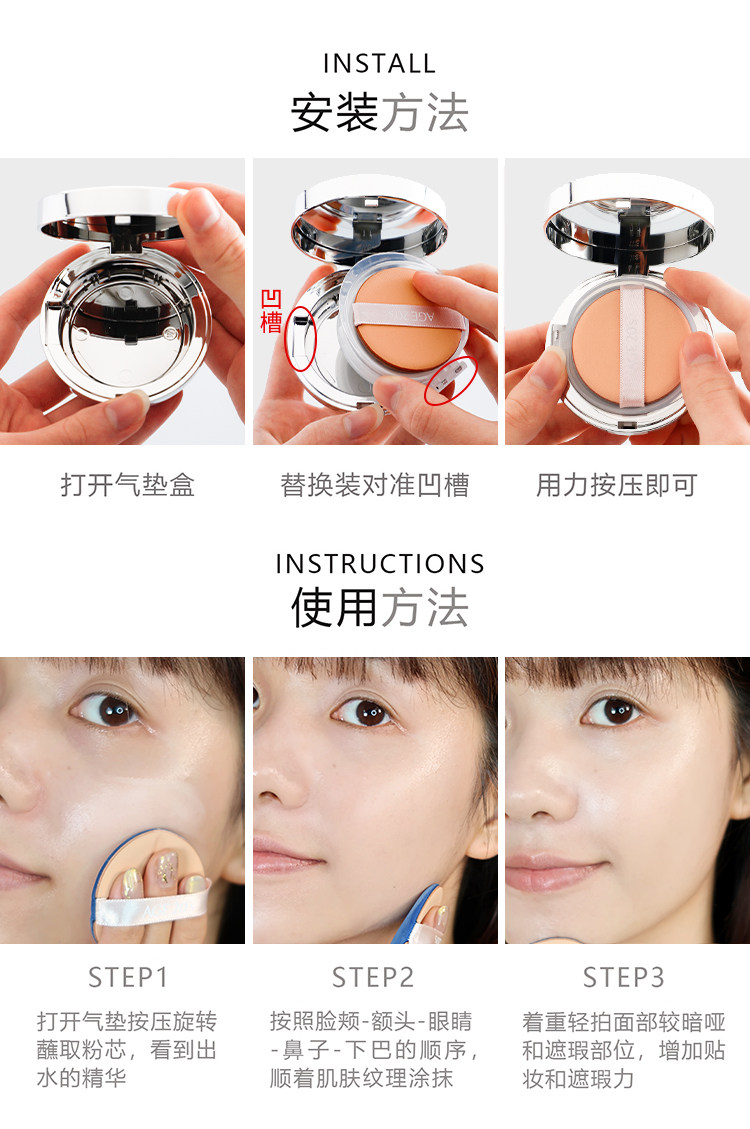 INSTALL
安装方法

凹槽

打开气垫盒

替换装对准凹槽

用力按压即可

INSTRUCTIONS
使用方法

STEP1
打开气垫按压旋转蘸取粉芯，看到出水的精华

STEP2
按照脸颊-额头-眼睛-鼻子-下巴的顺序，顺着肌肤纹理涂抹

STEP3
着重轻拍面部较暗哑和遮瑕部位，增加贴妆和遮瑕力