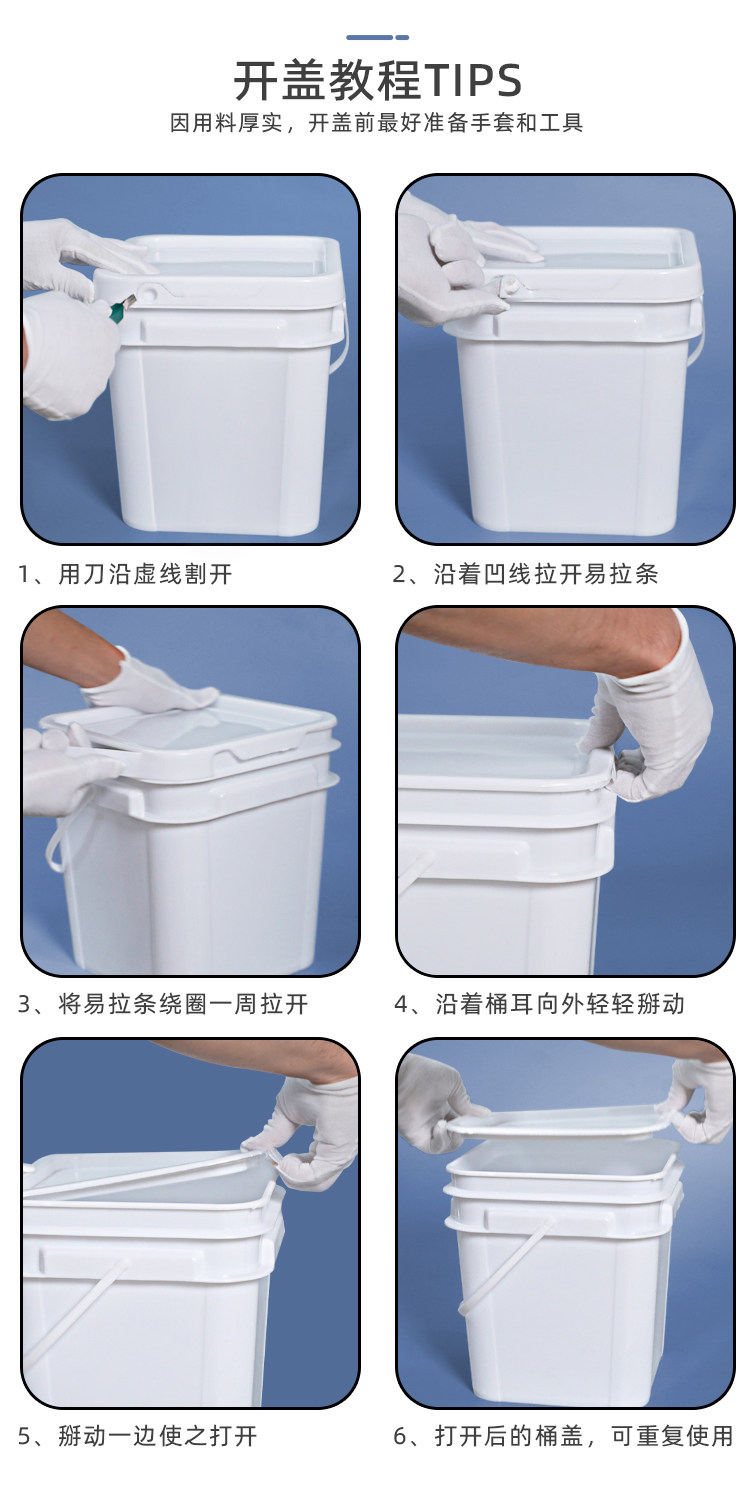 开盖教程TIPS

因用料厚实，开盖前最好准备手套和工具

1、用刀沿虚线割开

2、沿着凹线拉开易拉条

3、将易拉条绕圈一周拉开

4、沿着桶耳向外轻轻掰动

5、掰动一边使之打开

6、打开后的桶盖，可重复使用