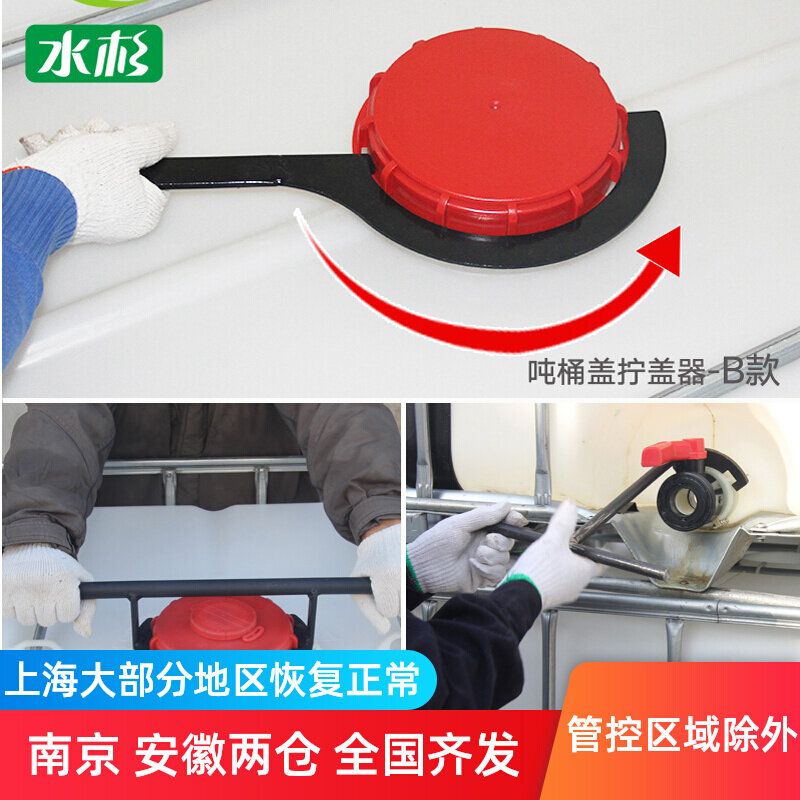 水杉

吨桶盖拧盖器-B款

上海大部分地区恢复正常

南京 安徽两仓 全国齐发

管控区域除外