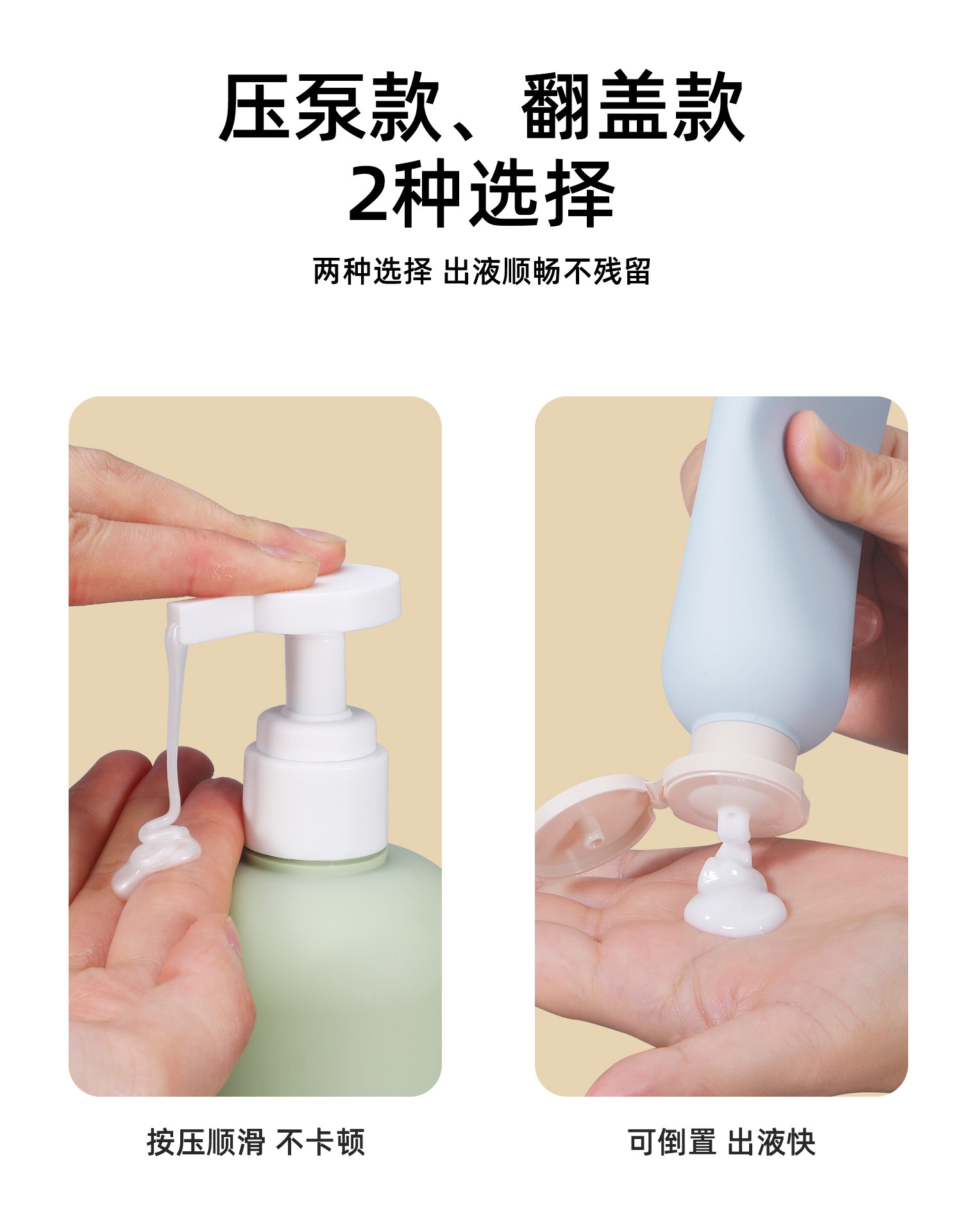 压泵款、翻盖款
2种选择

两种选择 出液顺畅不残留

按压顺滑 不卡顿

可倒置 出液快