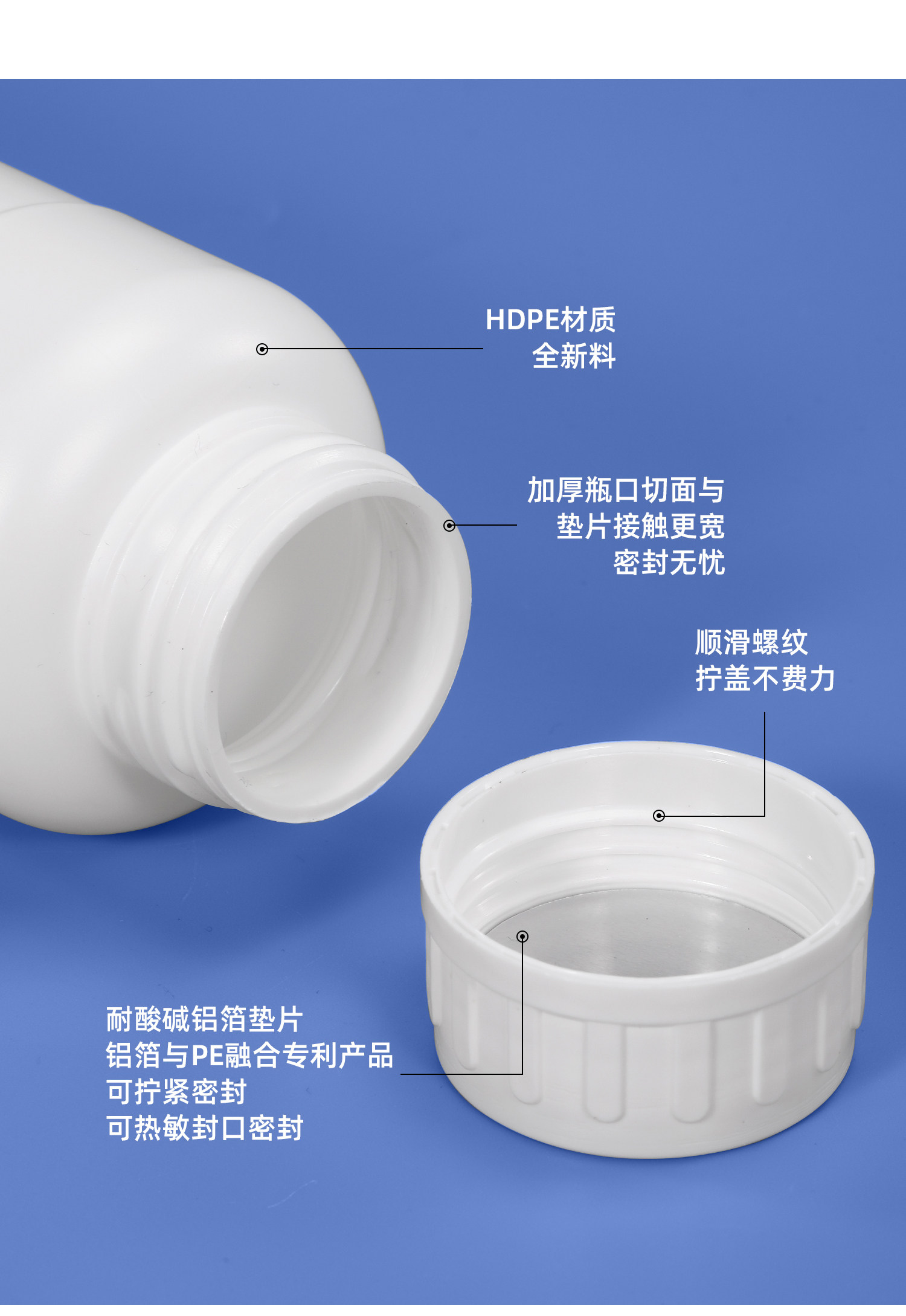 HDPE材质
全新料

加厚瓶口切面与
垫片接触更宽
密封无忧

顺滑螺纹
拧盖不费力

耐酸碱铝箔垫片
铝箔与PE融合专利产品
可拧紧密封
可热敏封口密封