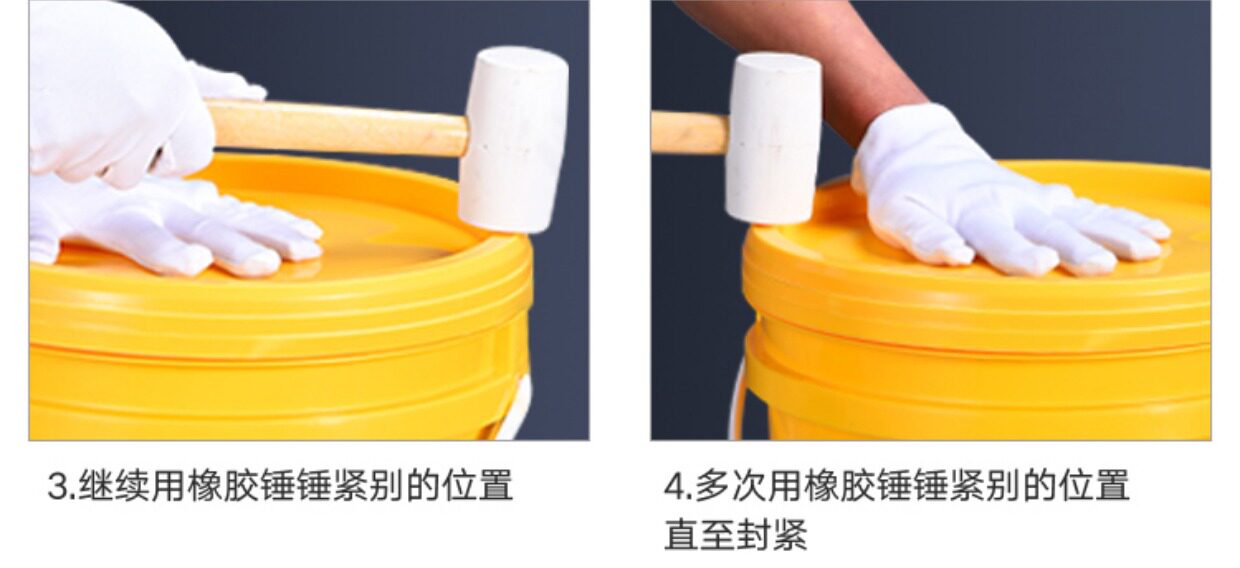 3.继续用橡胶锤锤紧别的位置

4.多次用橡胶锤锤紧别的位置直至封紧