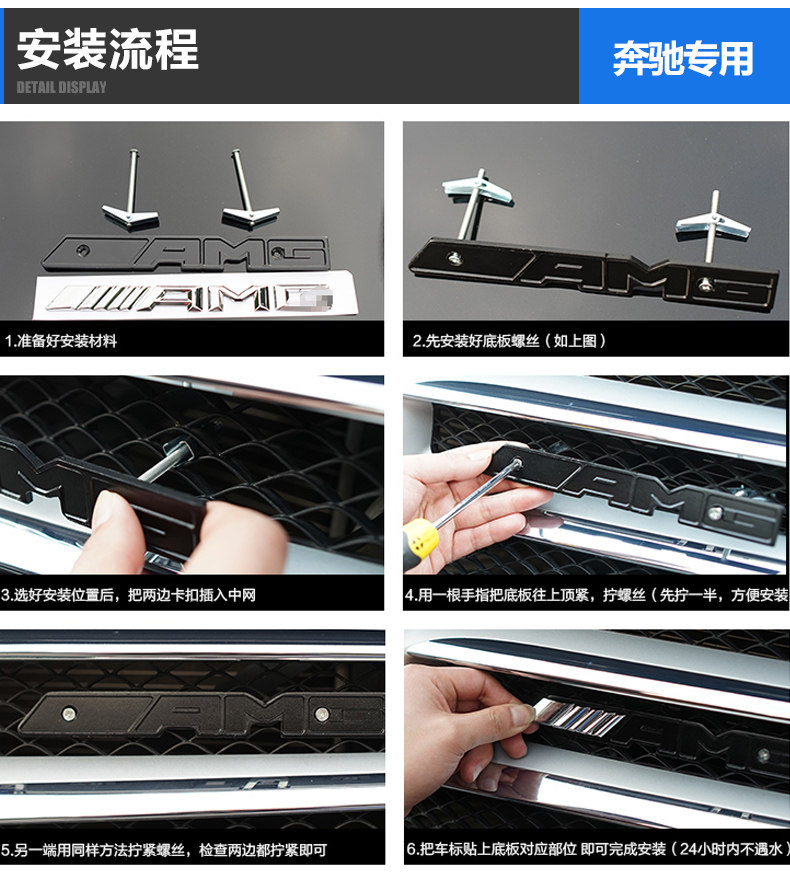 安装流程

DETAIL DISPLAY

奔驰专用

AMG

AMG

1.准备好安装材料

AMG

2.先安装好底板螺丝（如上图）

3.选好安装位置后，把两边卡扣插入中网

AMG

4.用一根手指把底板往上顶紧，拧螺丝（先拧一半，方便安装

AMG

5.另一端用同样方法拧紧螺丝，检查两边都拧紧即可

6.把车标贴上底板对应部位 即可完成安装（24小时内不遇水）