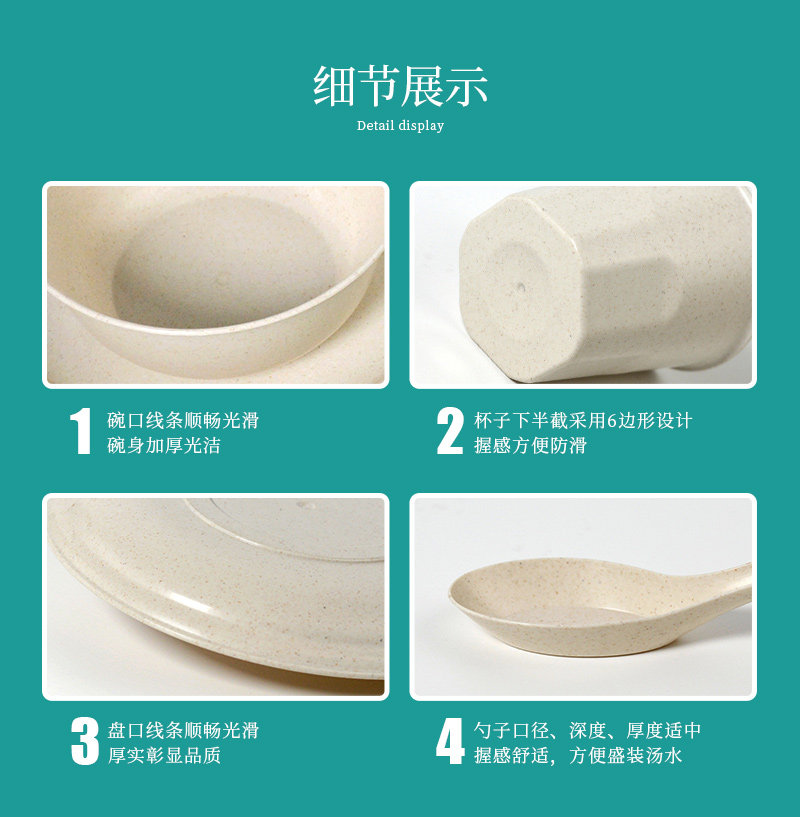 细节展示

Detail display

1 碗口线条顺畅光滑
碗身加厚光洁

2 杯子下半截采用6边形设计
握感方便防滑

3 盘口线条顺畅光滑
厚实彰显品质

4 勺子口径、深度、厚度适中
握感舒适，方便盛装汤水