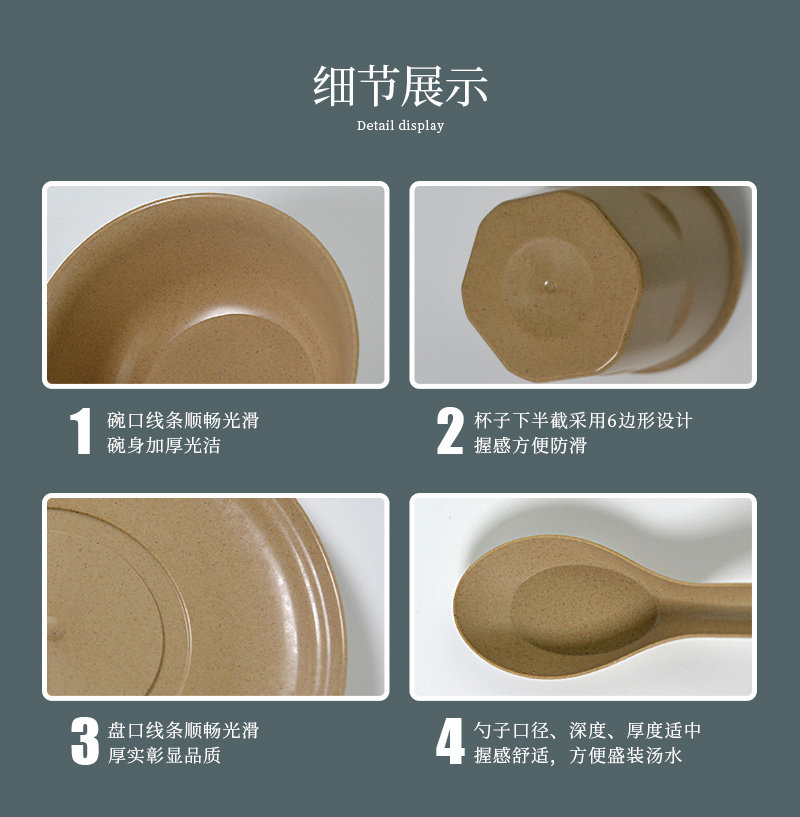 细节展示

Detail display

1 碗口线条顺畅光滑
碗身加厚光洁

2 杯子下半截采用6边形设计
握感方便防滑

3 盘口线条顺畅光滑
厚实彰显品质

4 勺子口径、深度、厚度适中
握感舒适，方便盛装汤水