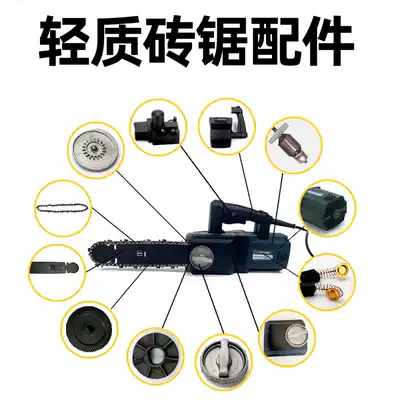 轻质砖锯配件