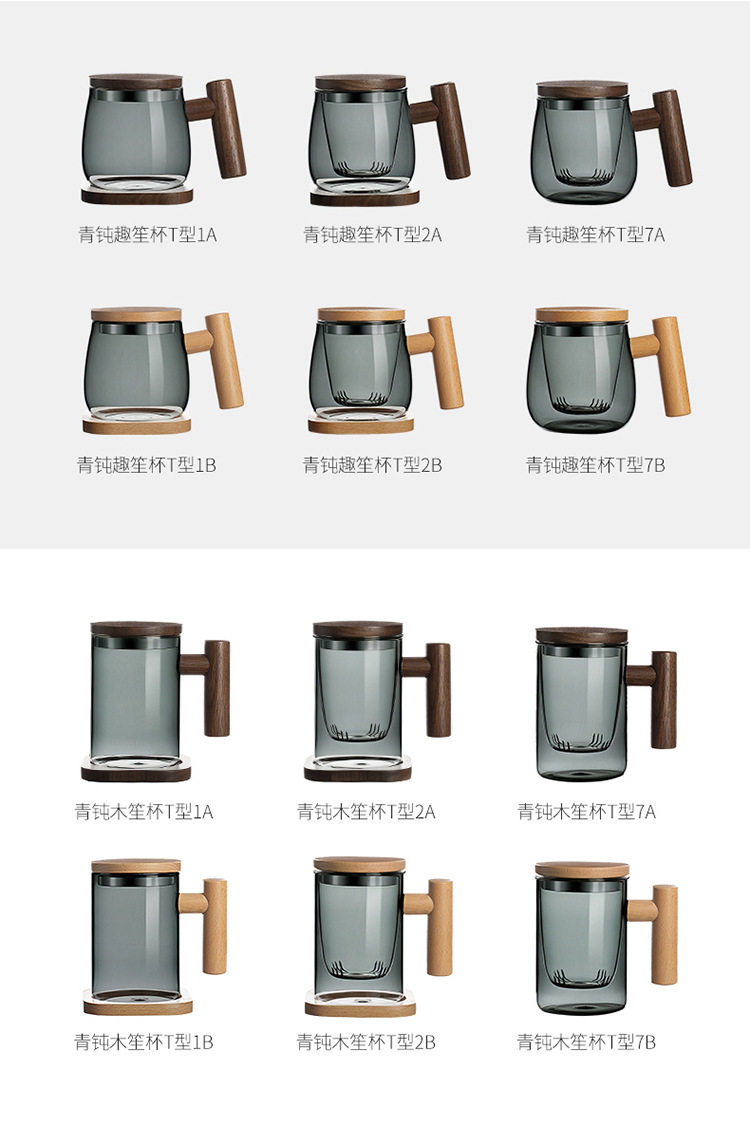 青钝趣笙杯T型1A

青钝趣笙杯T型2A

青钝趣笙杯T型7A

青钝趣笙杯T型1B

青钝趣笙杯T型2B

青钝趣笙杯T型7B

青钝木笙杯T型1A

青钝木笙杯T型2A

青钝木笙杯T型7A

青钝木笙杯T型1B

青钝木笙杯T型2B

青钝木笙杯T型7B