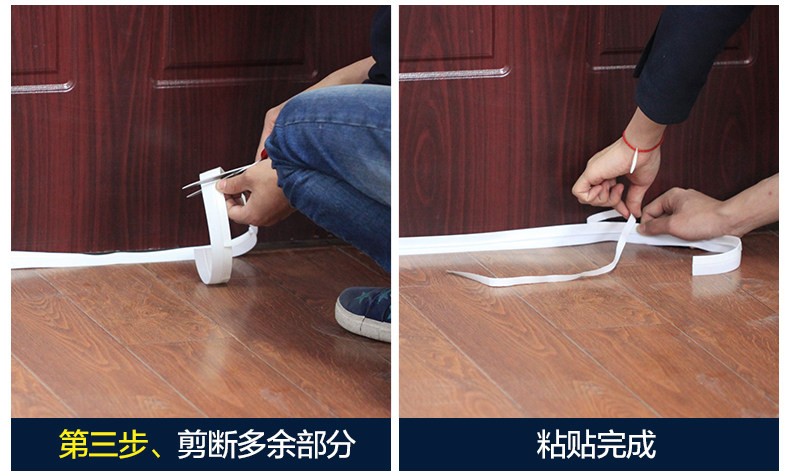 第三步、剪断多余部分

粘贴完成