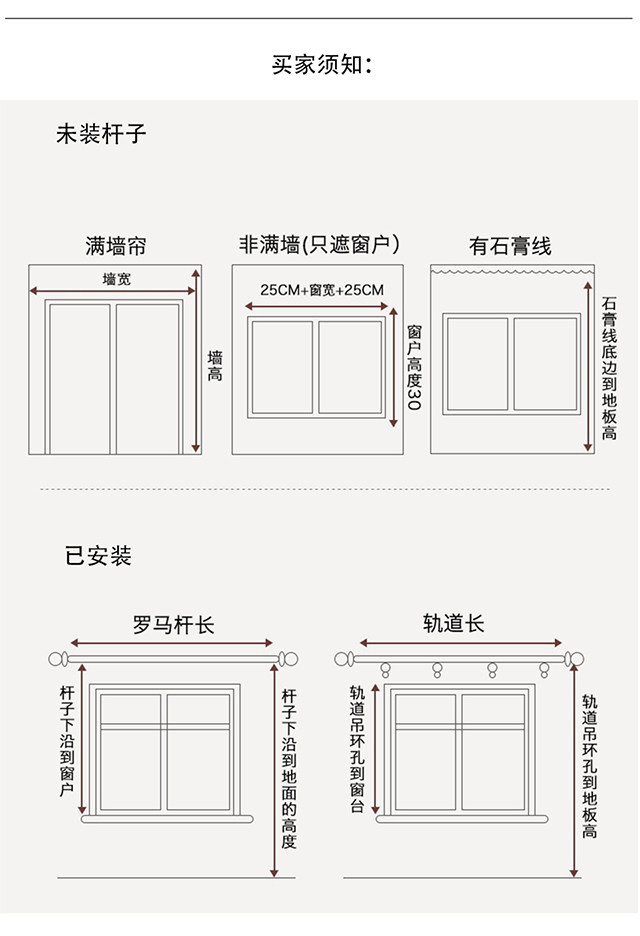 买家须知:

未装杆子

满墙帘

墙宽

墙高

非满墙(只遮窗户)

25CM+窗宽+25CM

窗户高度30

有石膏线

石膏线底边到地板高

已安装

罗马杆长

杆子下沿到窗户

杆子下沿到地面的高度

轨道长

轨道吊环孔到窗台

轨道吊环孔到地板高