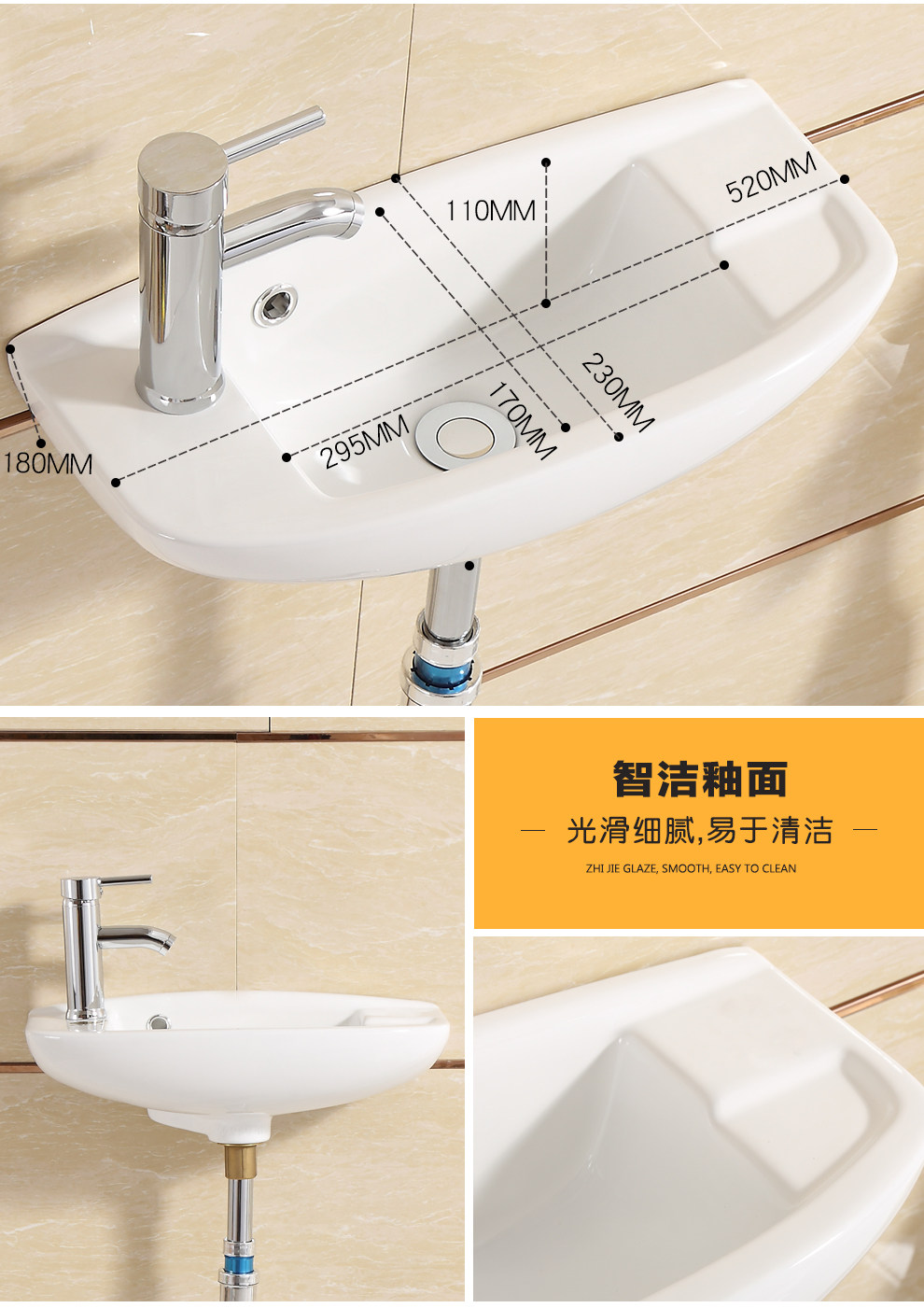 110MM

520MM

230MM

170MM

295MM

180MM

智洁釉面

— 光滑细腻,易于清洁 —

ZHI JIE GLAZE, SMOOTH, EASY TO CLEAN