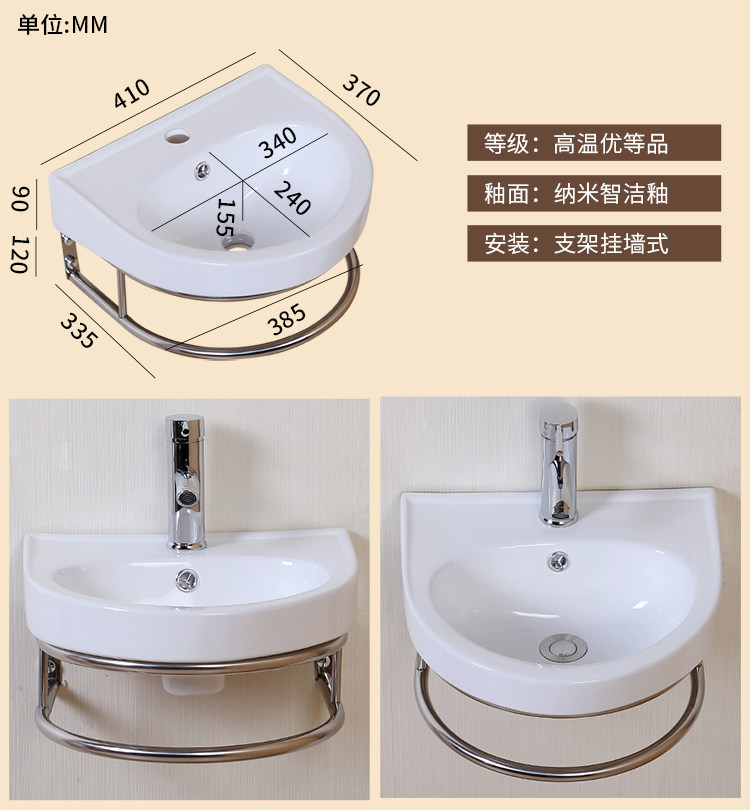 单位:MM

410

370

340

240

155

90

120

335

385

等级：高温优等品

釉面：纳米智洁釉

安装：支架挂墙式