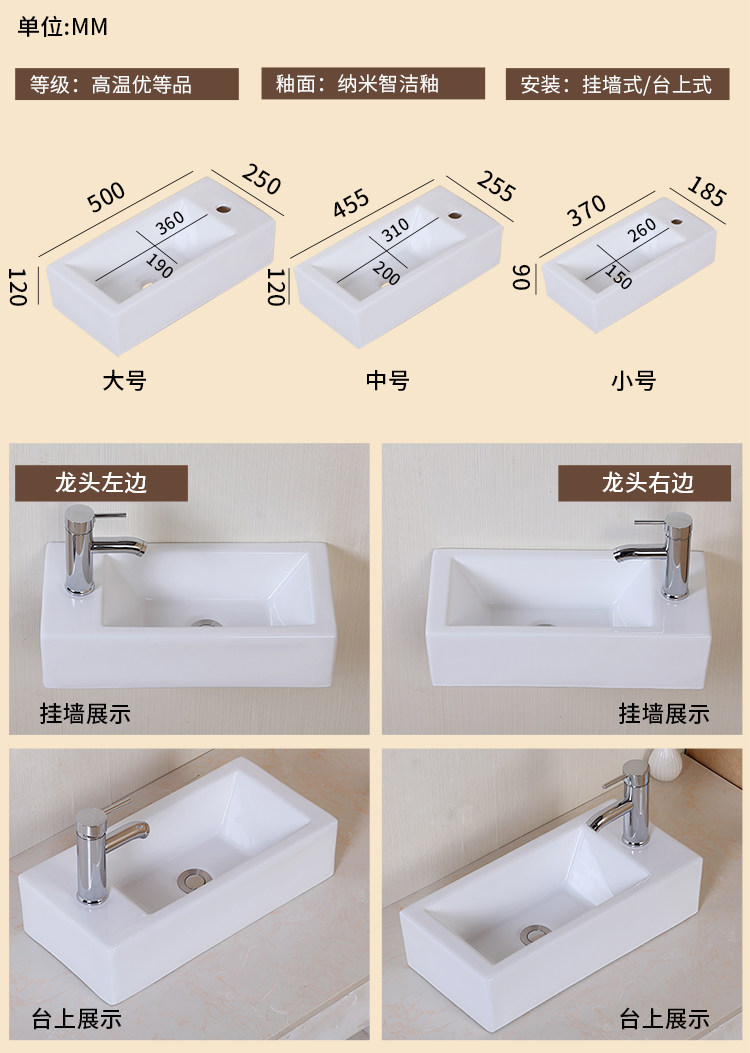 单位:MM

等级：高温优等品

釉面：纳米智洁釉

安装：挂墙式/台上式

500
250
360
190
120

大号

455
255
310
200
120

中号

370
185
260
150
90

小号

龙头左边

挂墙展示

龙头右边

挂墙展示

台上展示

台上展示